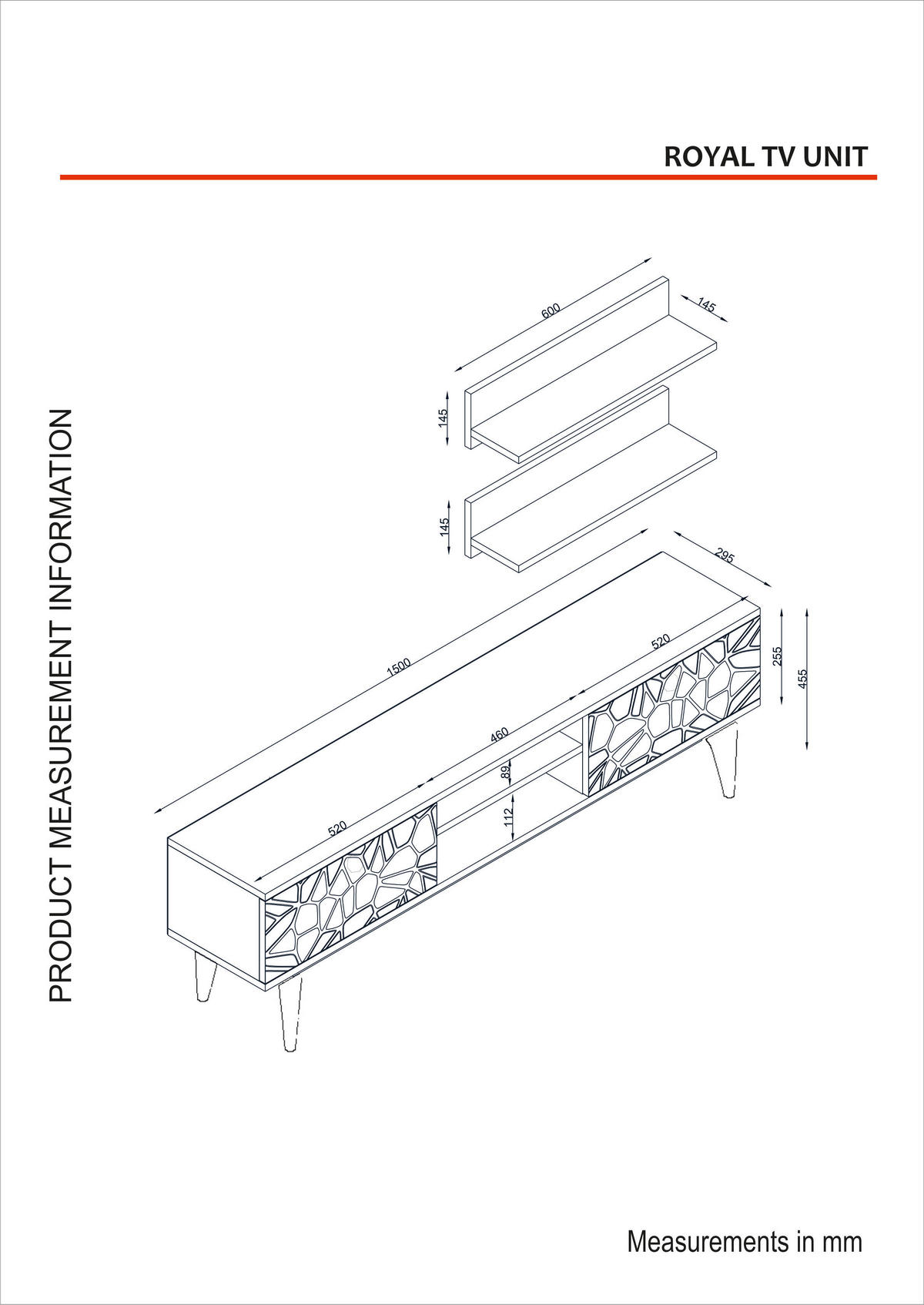 ROYAL TV UNIT

PRODUCT MEASUREMENT INFORMATION

600
145
145
145
295
1500
520
255
455
460
89
112
520

Measurements in mm