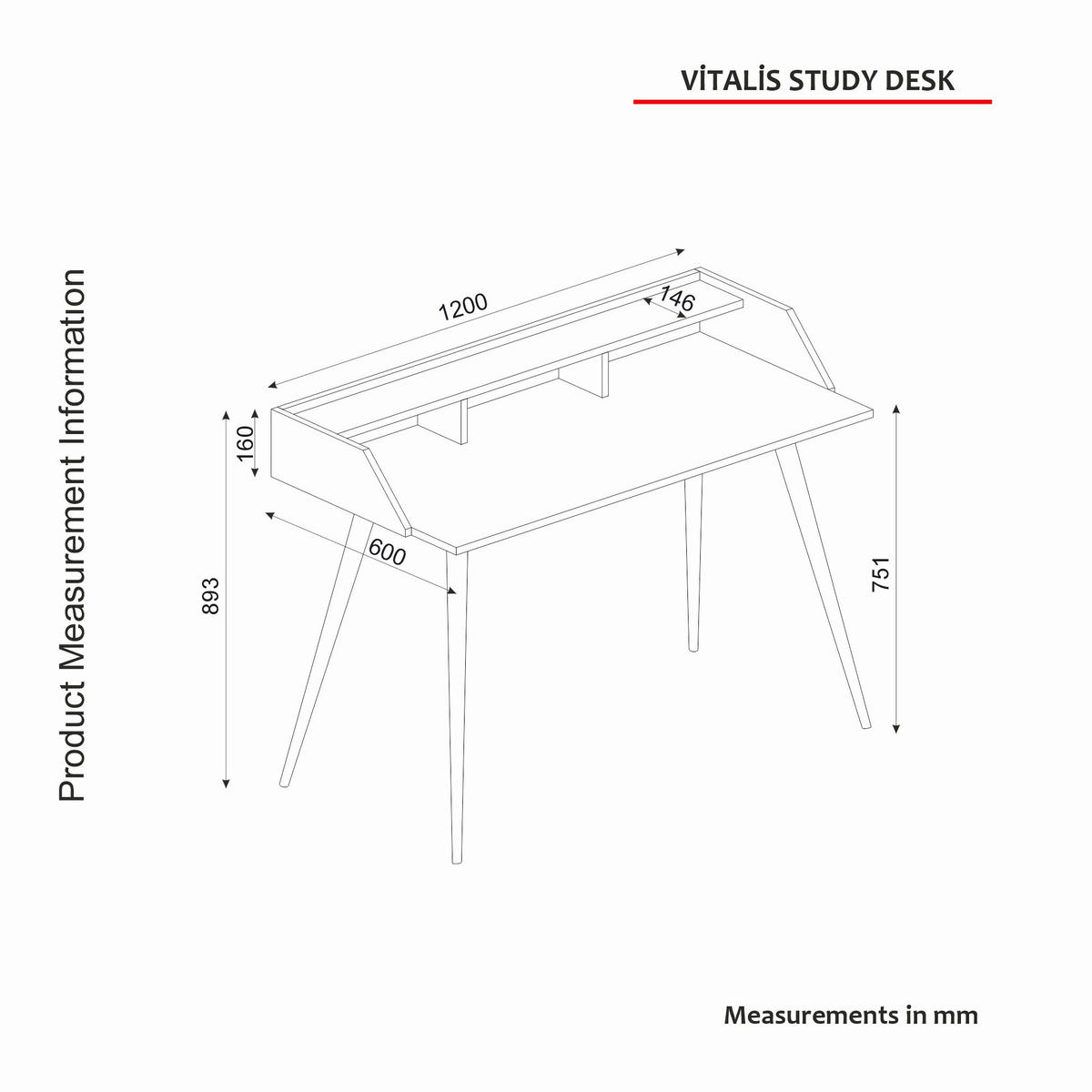 VİTALİS STUDY DESK

Product Measurement Information

1200

146

160

600

893

751

Measurements in mm