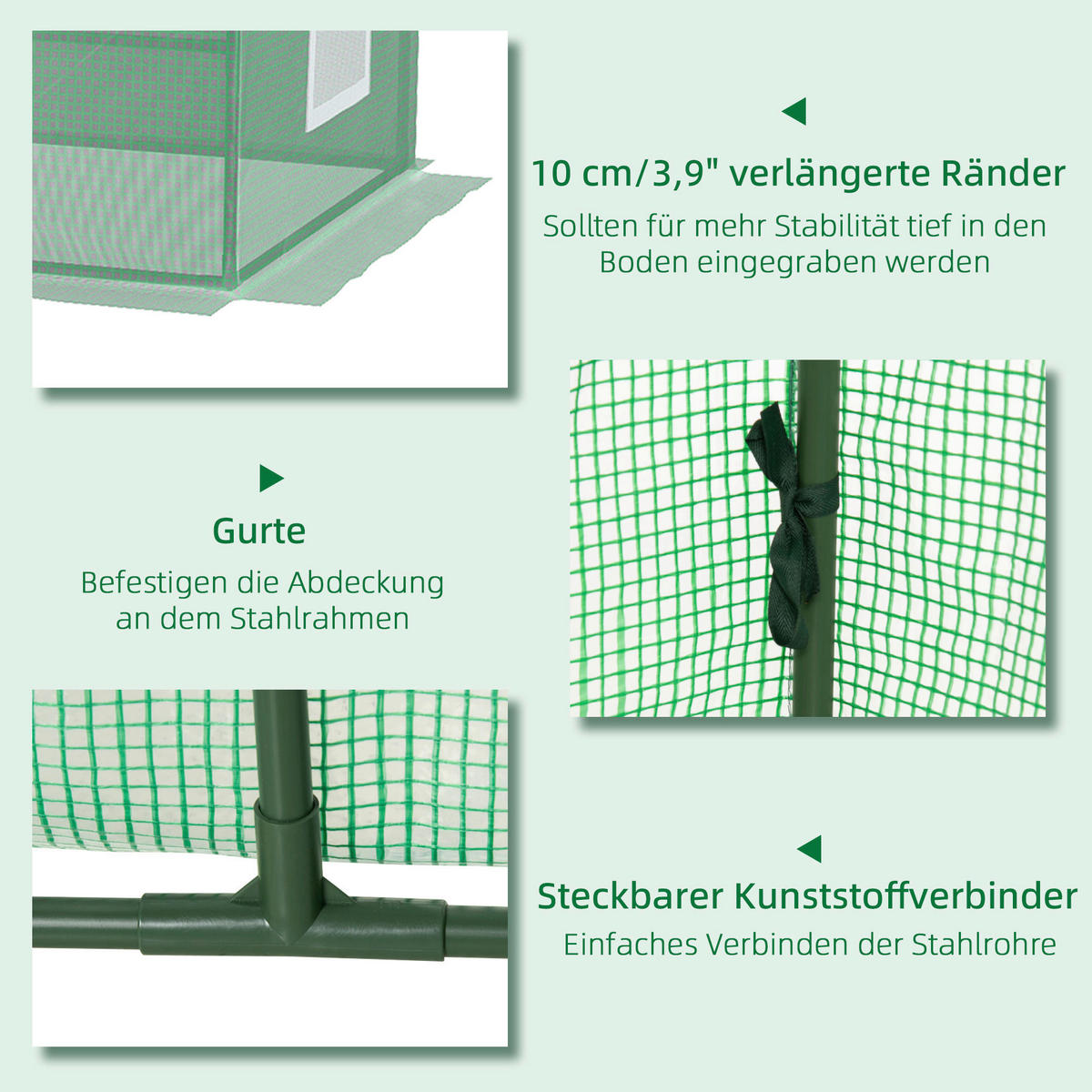 10 cm/3,9" verlängerte Ränder

Sollten für mehr Stabilität tief in den Boden eingegraben werden

Gurte

Befestigen die Abdeckung an dem Stahlrahmen

Steckbarer Kunststoffverbinder

Einfaches Verbinden der Stahlrohre