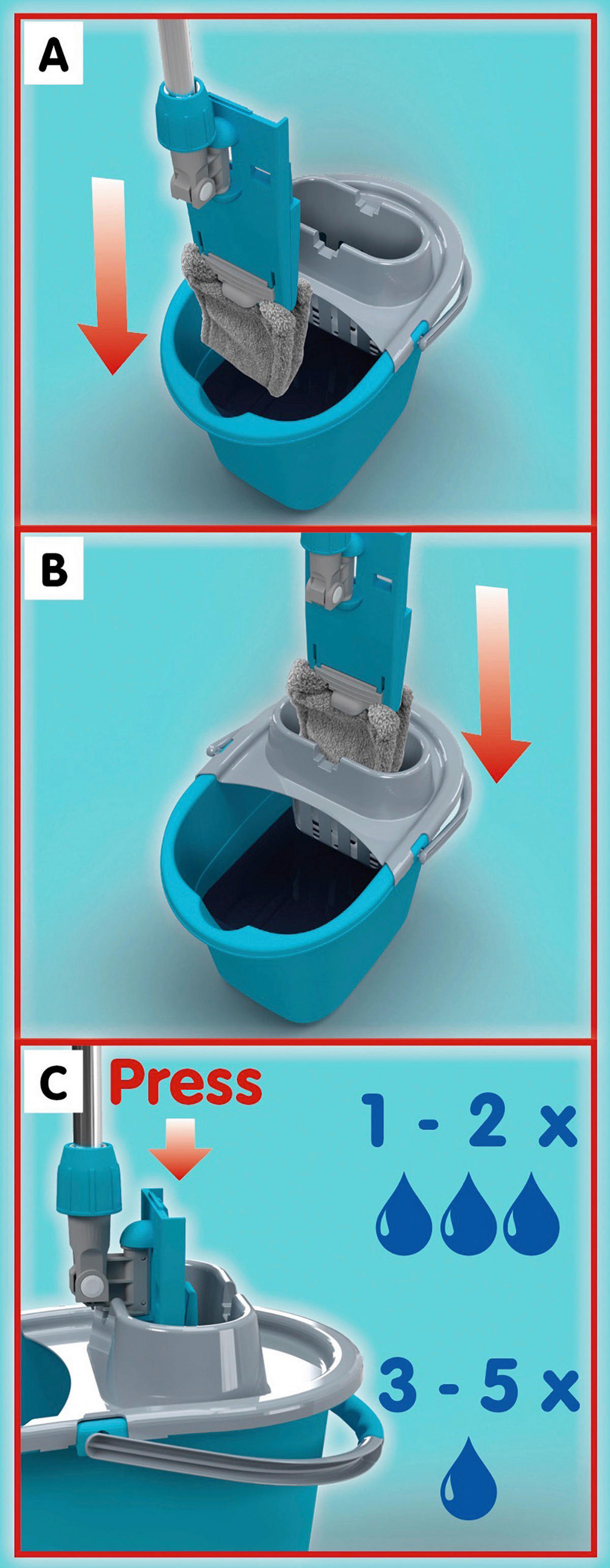 A

B

C Press

1 - 2 x

3 - 5 x