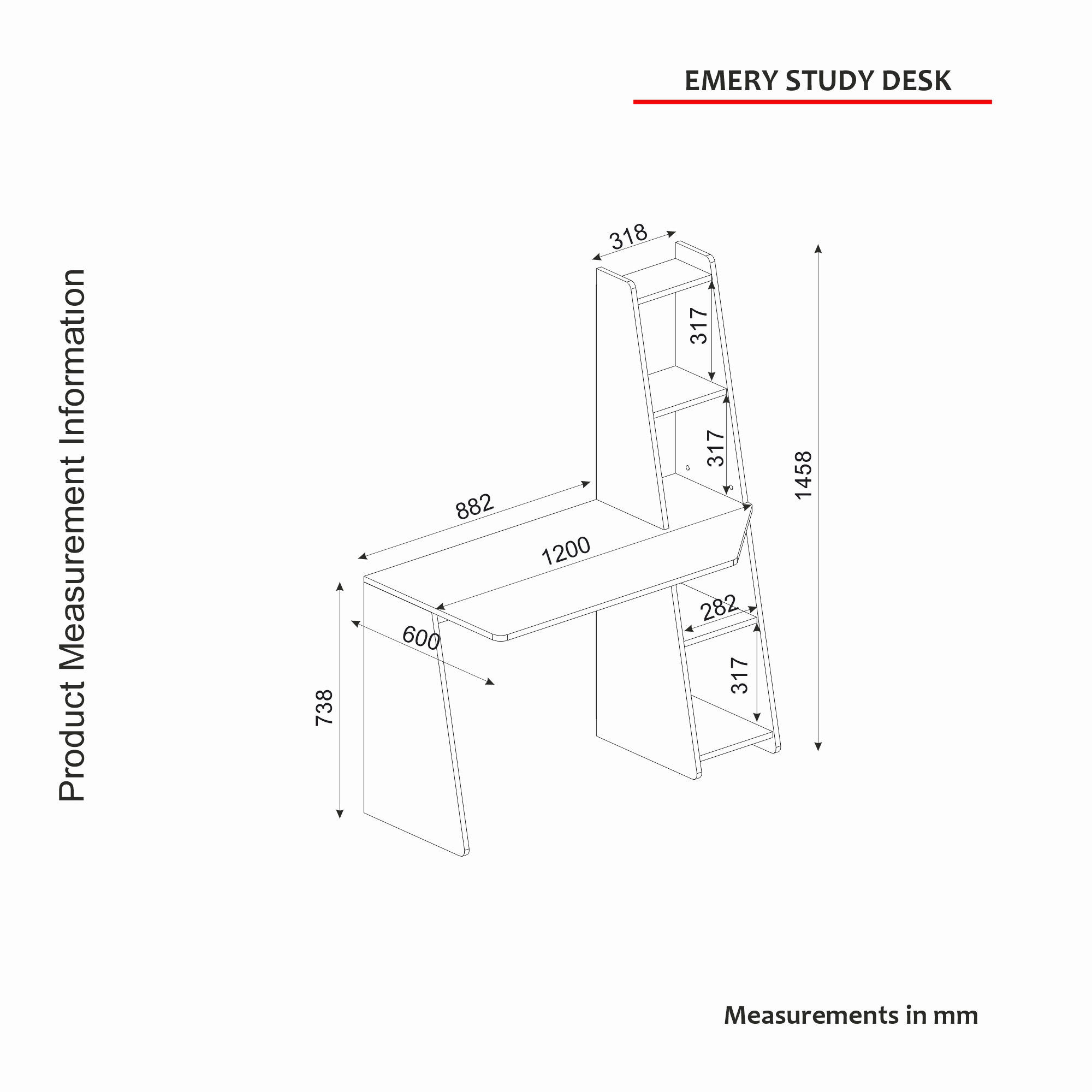 EMERY STUDY DESK

Product Measurement Information

318

317

317

1458

882

1200

282

600

317

738

Measurements in mm