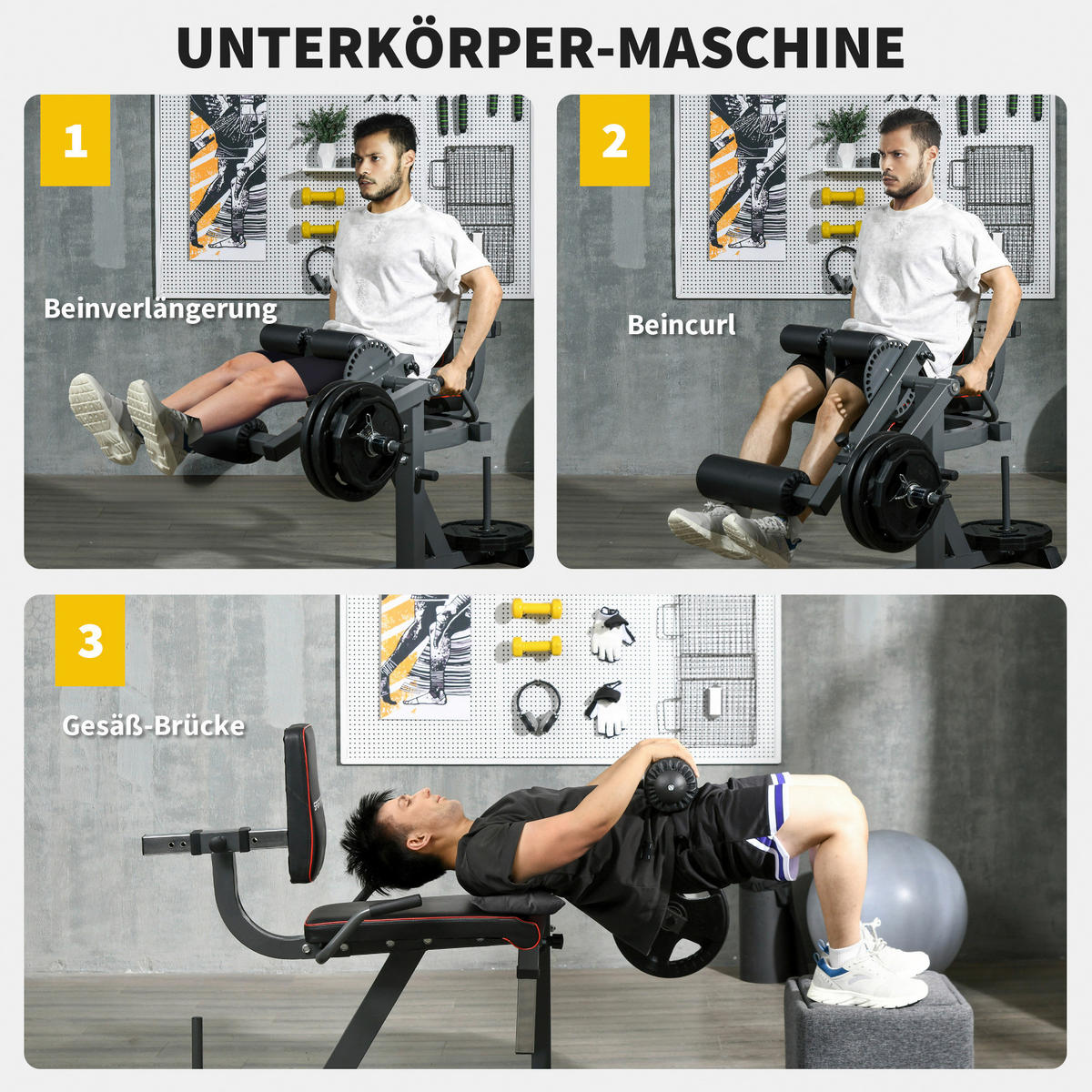 UNTERKÖRPER-MASCHINE

1

Beinverlängerung

2

Beincurl

3

Gesäß-Brücke