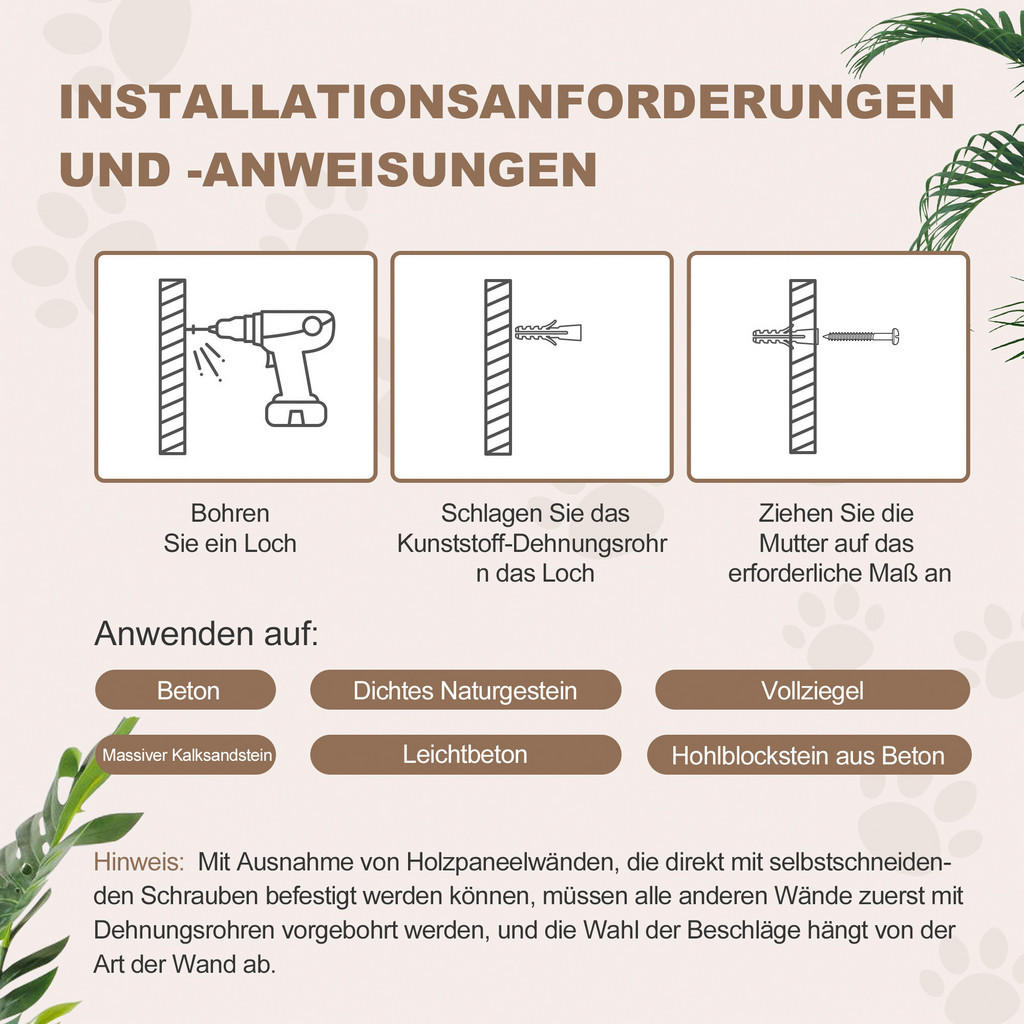 INSTALLATIONSANFORDERUNGEN UND -ANWEISUNGEN

Bohren Sie ein Loch

Schlagen Sie das Kunststoff-Dehnungsrohr n das Loch

Ziehen Sie die Mutter auf das erforderliche Maß an

Anwenden auf:

Beton

Dichtes Naturgestein

Vollziegel

Massiver Kalksandstein

Leichtbeton

Hohlblockstein aus Beton

Hinweis: Mit Ausnahme von Holzpaneelwänden, die direkt mit selbstschneidenden Schrauben befestigt werden können, müssen alle anderen Wände zuerst mit Dehnungsrohren vorgebohrt werden, und die Wahl der Beschläge hängt von der Art der Wand ab.