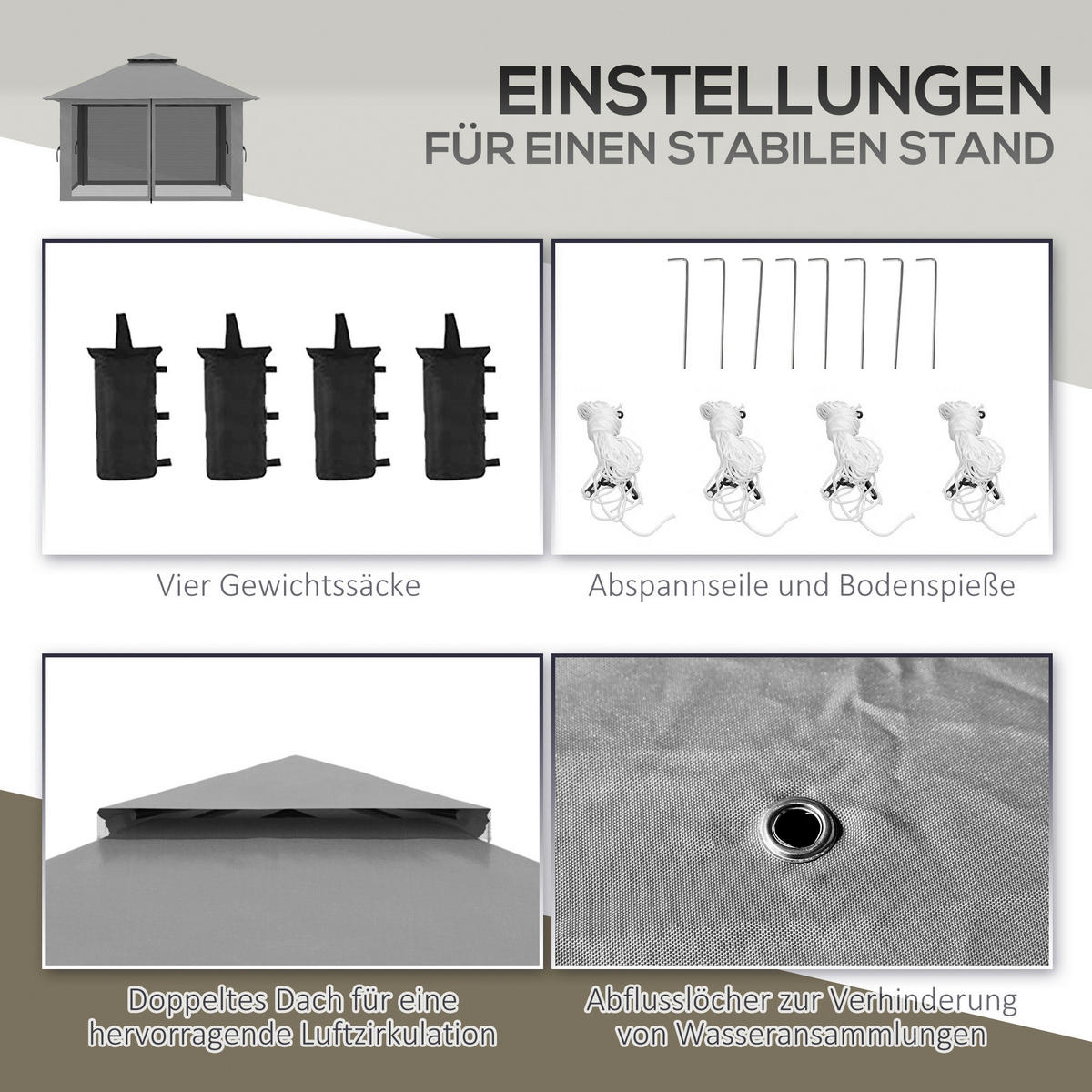 EINSTELLUNGEN
FÜR EINEN STABILEN STAND

Vier Gewichtssäcke

Abspannseile und Bodenspieße

Doppeltes Dach für eine hervorragende Luftzirkulation

Abflusslöcher zur Verhinderung von Wasseransammlungen