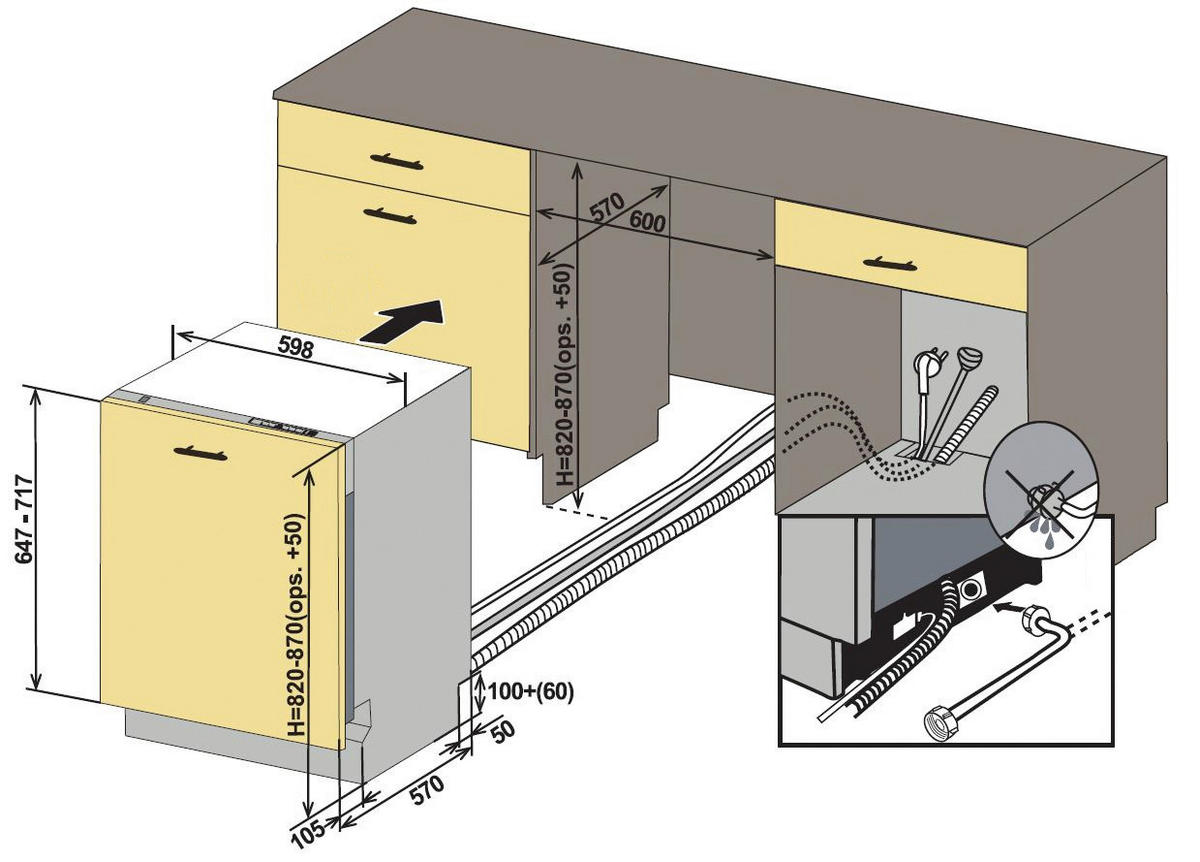 570
600
H=820-870(ops. +50)
598
647 - 717
H=820-870(ops. +50)
100+(60)
50
570
105