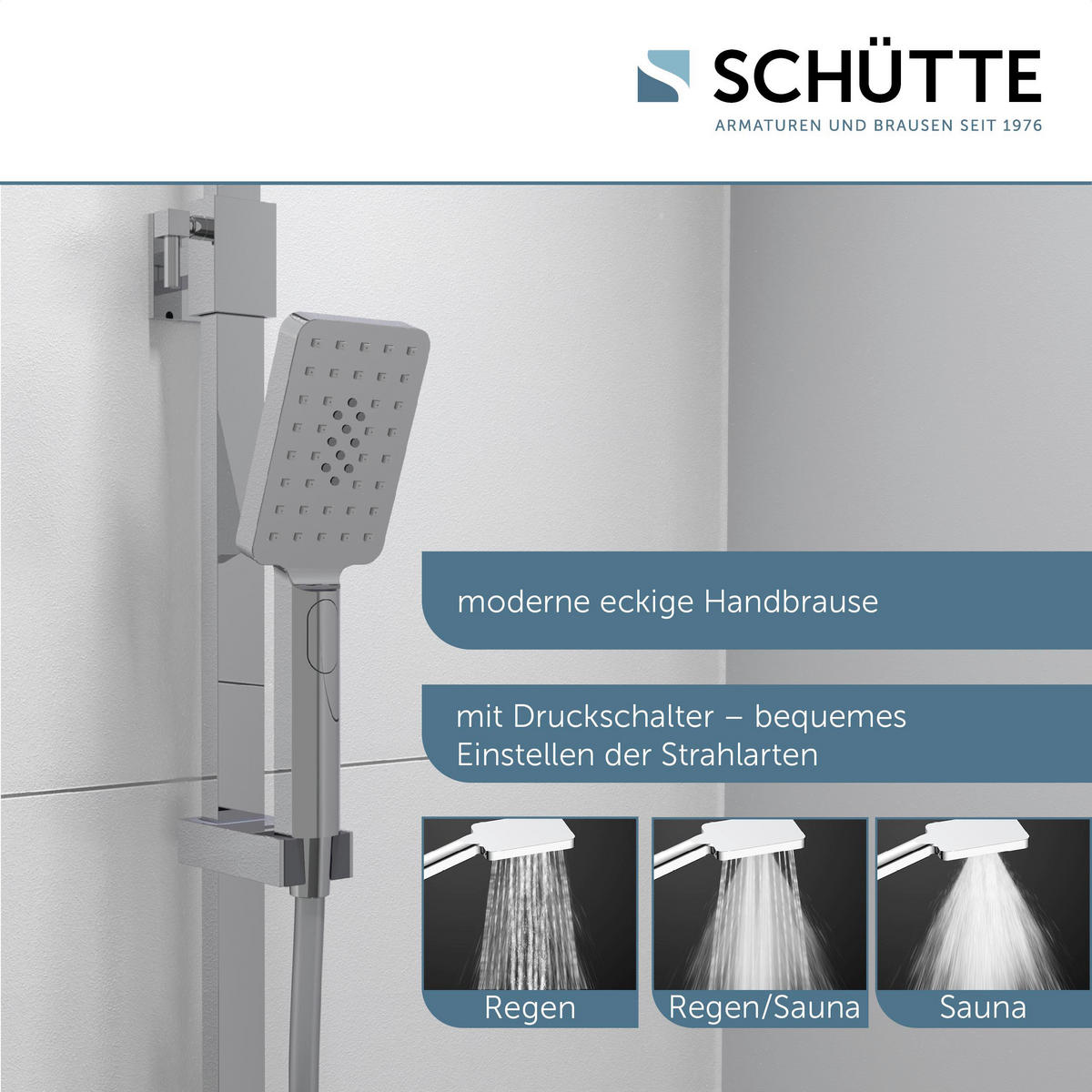 SCHÜTTE
ARMATUREN UND BRAUSEN SEIT 1976

moderne eckige Handbrause

mit Druckschalter – bequemes Einstellen der Strahlarten

Regen

Regen/Sauna

Sauna