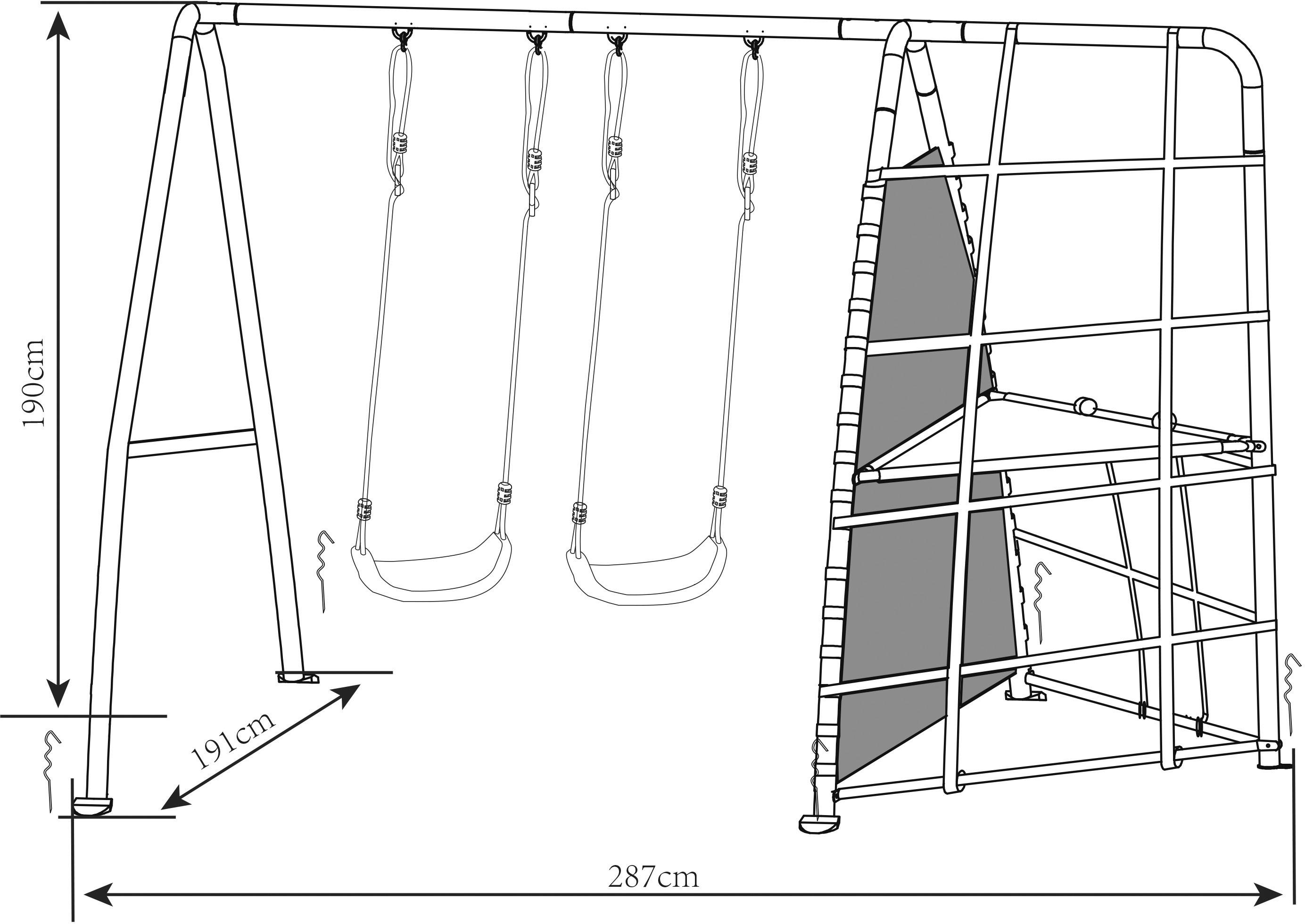 190cm

191cm

287cm