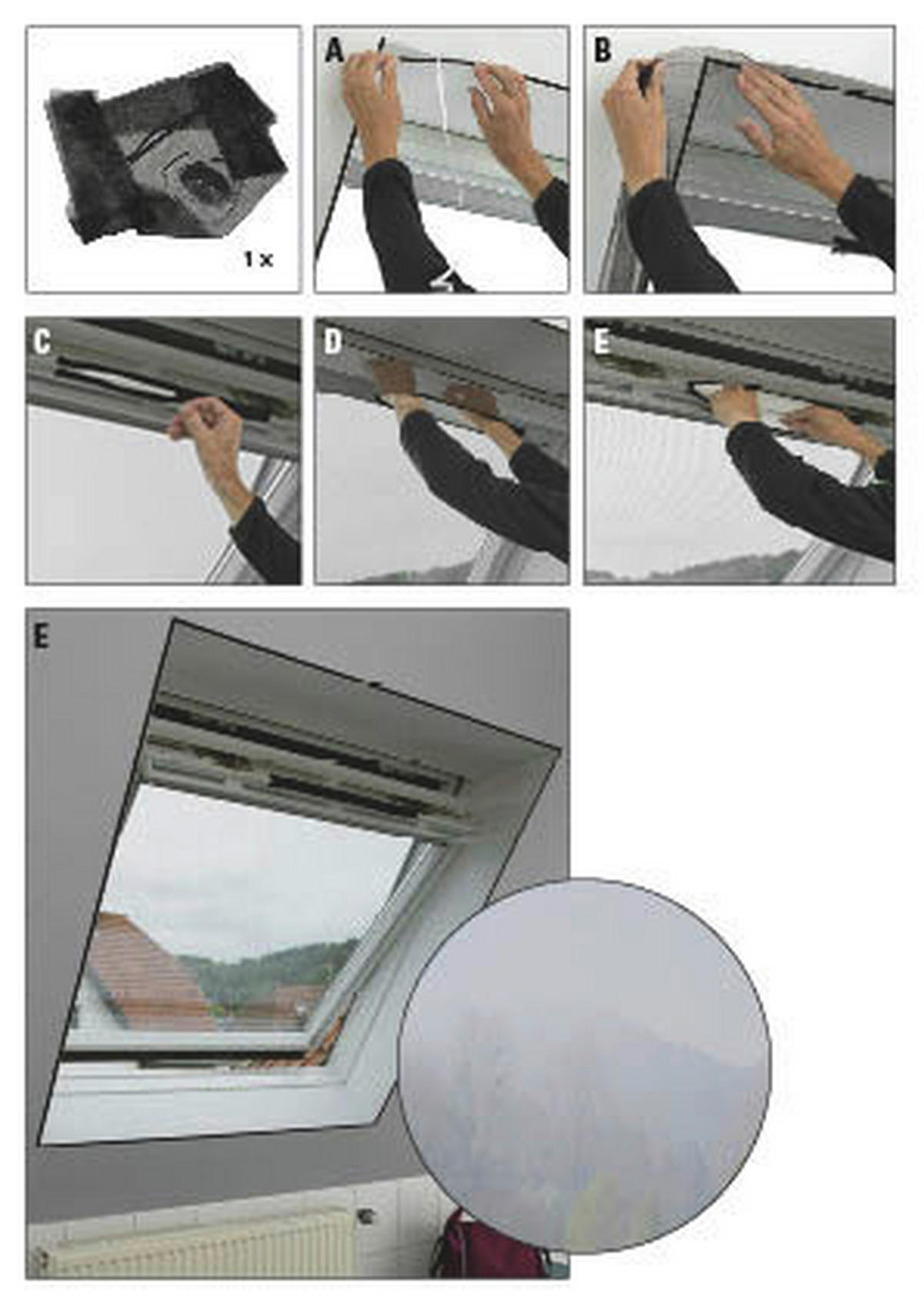 1 x

A

B

C

D

E

E