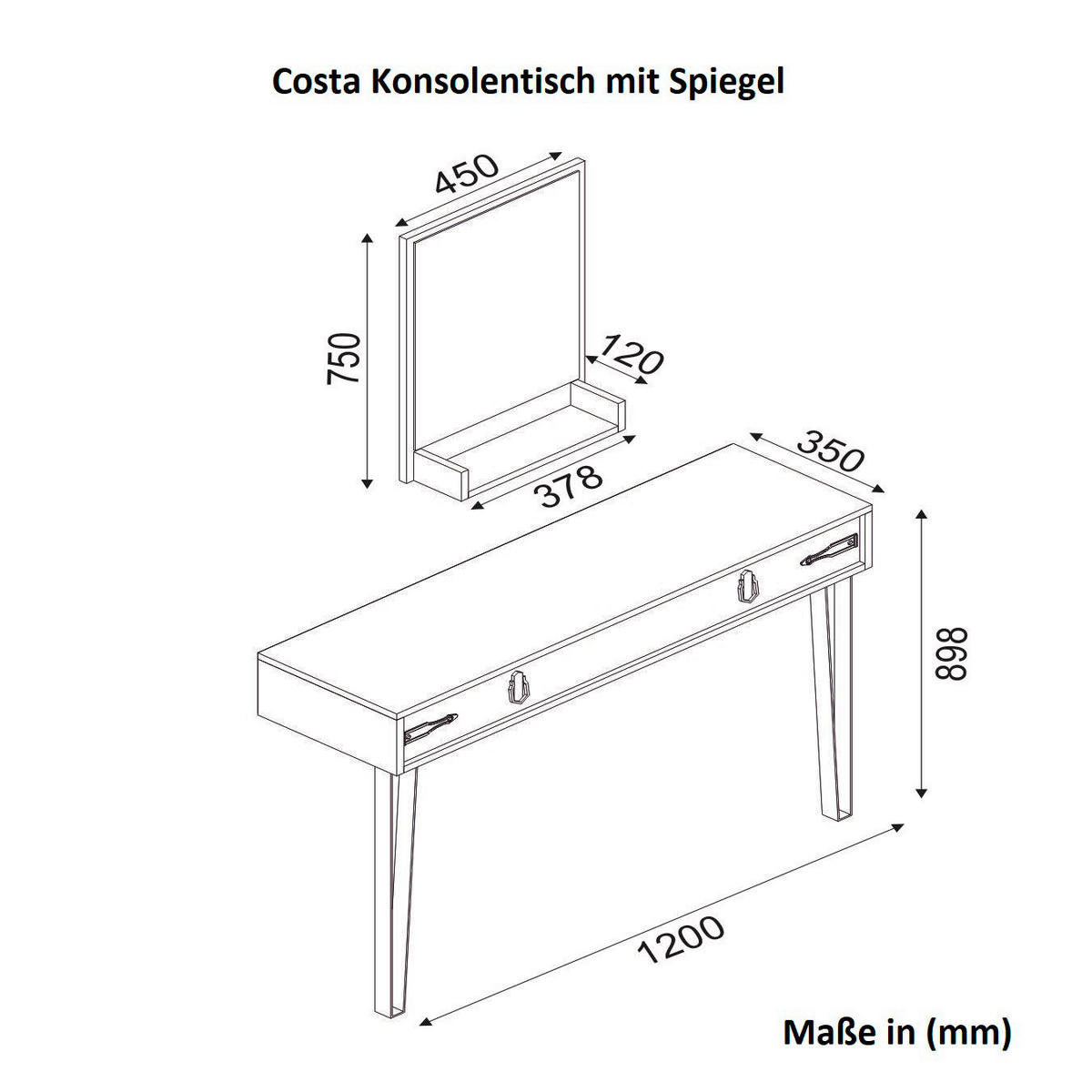 Costa Konsolentisch mit Spiegel

450

750

120

378

350

898

1200

Maße in (mm)