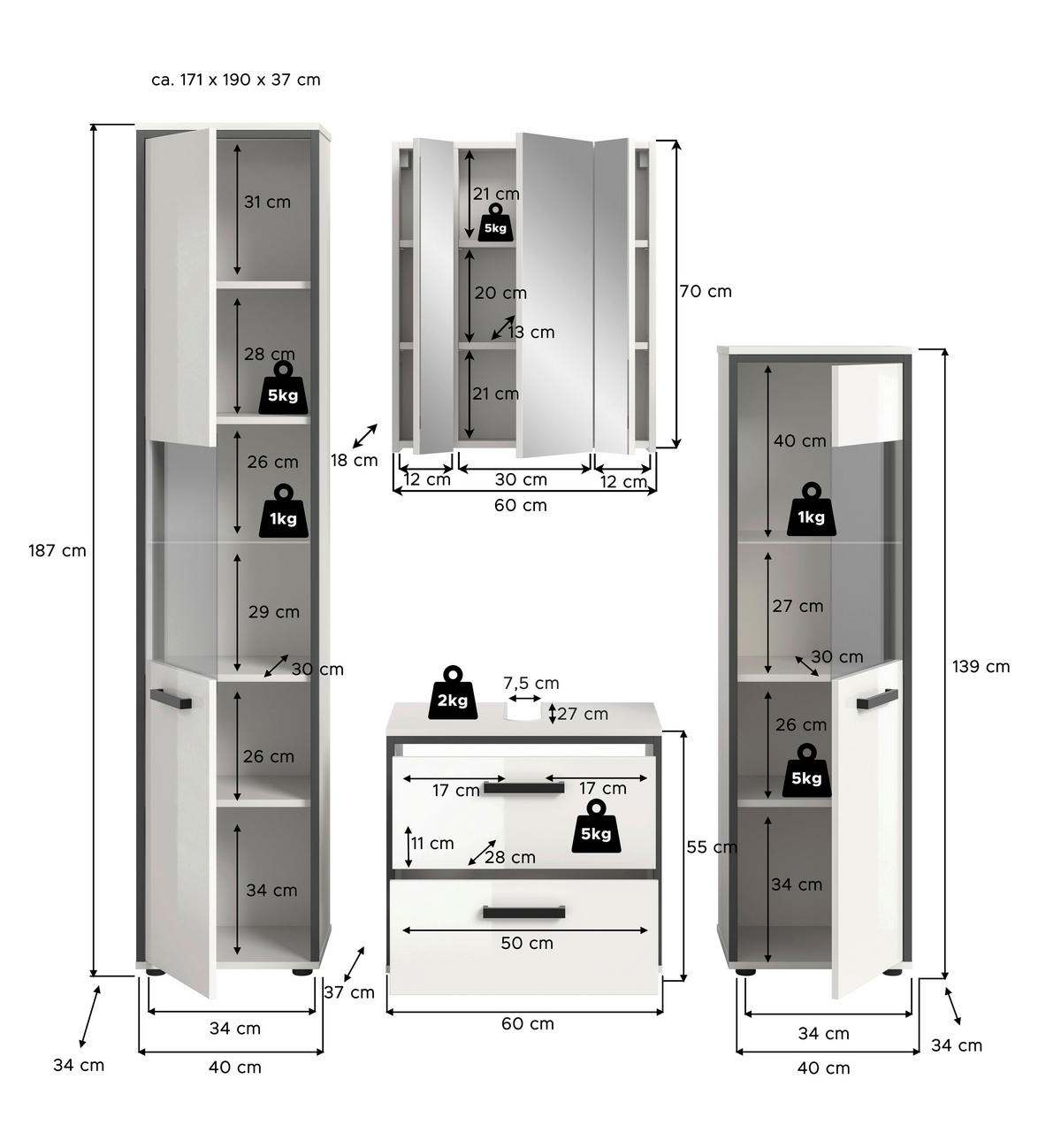 ca. 171 x 190 x 37 cm

187 cm

31 cm

28 cm

5kg

26 cm

1kg

29 cm

30 cm

26 cm

34 cm

34 cm

34 cm

40 cm

37 cm

21 cm

5kg

20 cm

13 cm

21 cm

70 cm

18 cm

12 cm

30 cm

12 cm

60 cm

2kg

7,5 cm

27 cm

17 cm

17 cm

5kg

11 cm

28 cm

55 cm

50 cm

60 cm

40 cm

1kg

27 cm

30 cm

26 cm

5kg

34 cm

139 cm

34 cm

40 cm

34 cm