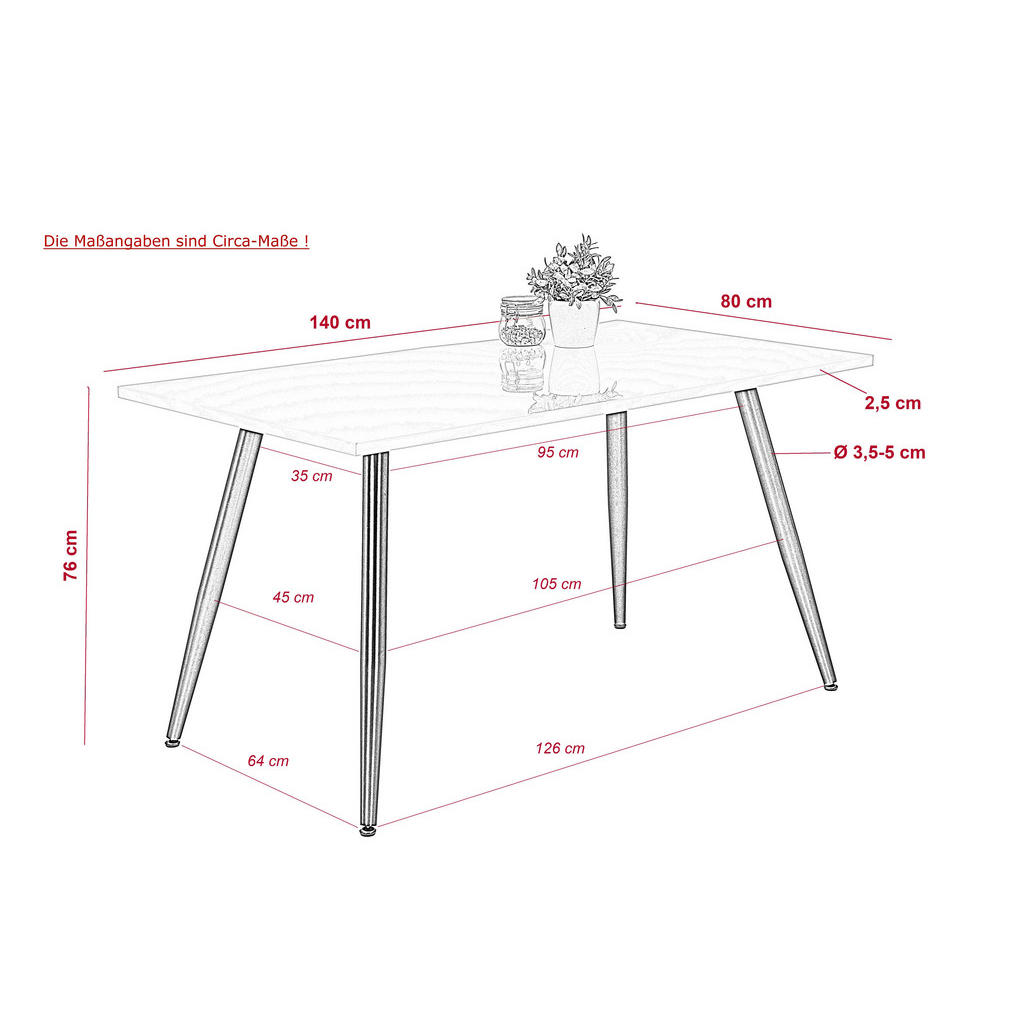 Die Maßangaben sind Circa-Maße !

140 cm

80 cm

2,5 cm

Ø 3,5-5 cm

76 cm

35 cm

95 cm

45 cm

105 cm

64 cm

126 cm