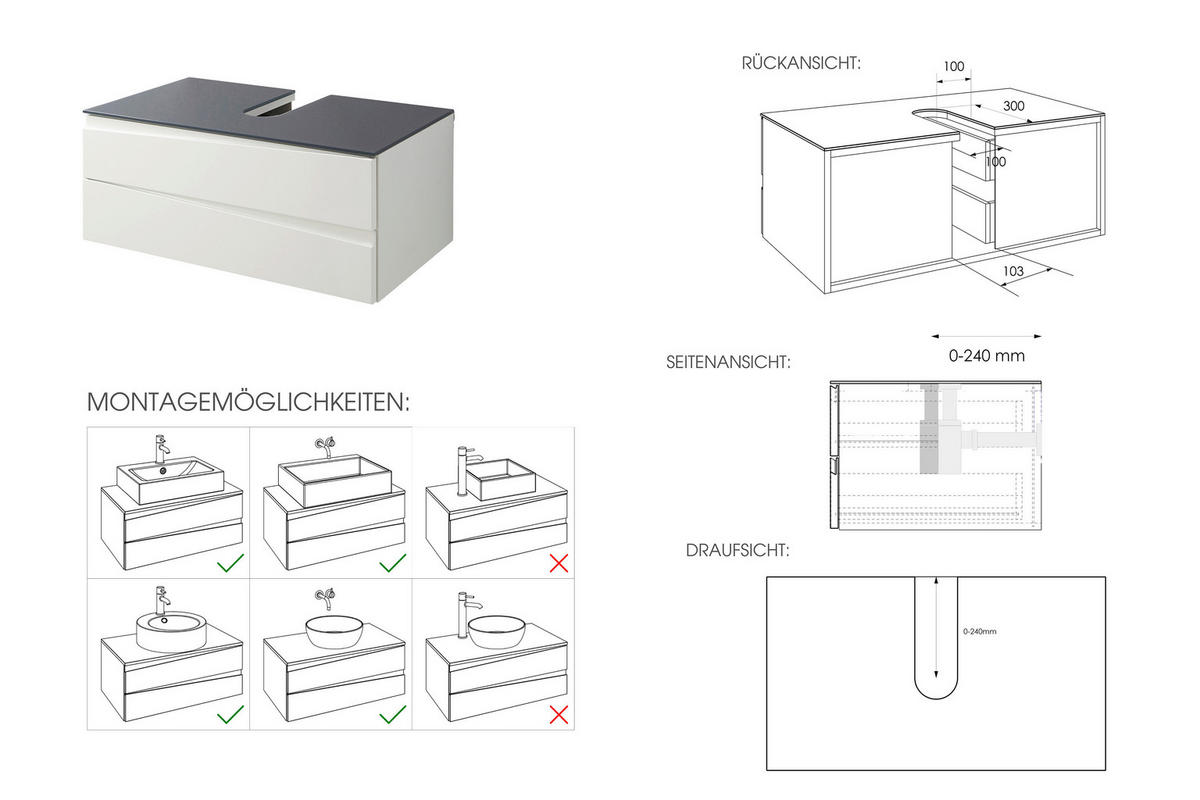 MONTAGEMÖGLICHKEITEN:

RÜCKANSICHT:

100

300

100

103

0-240 mm

SEITENANSICHT:

DRAUFSICHT:

0-240mm