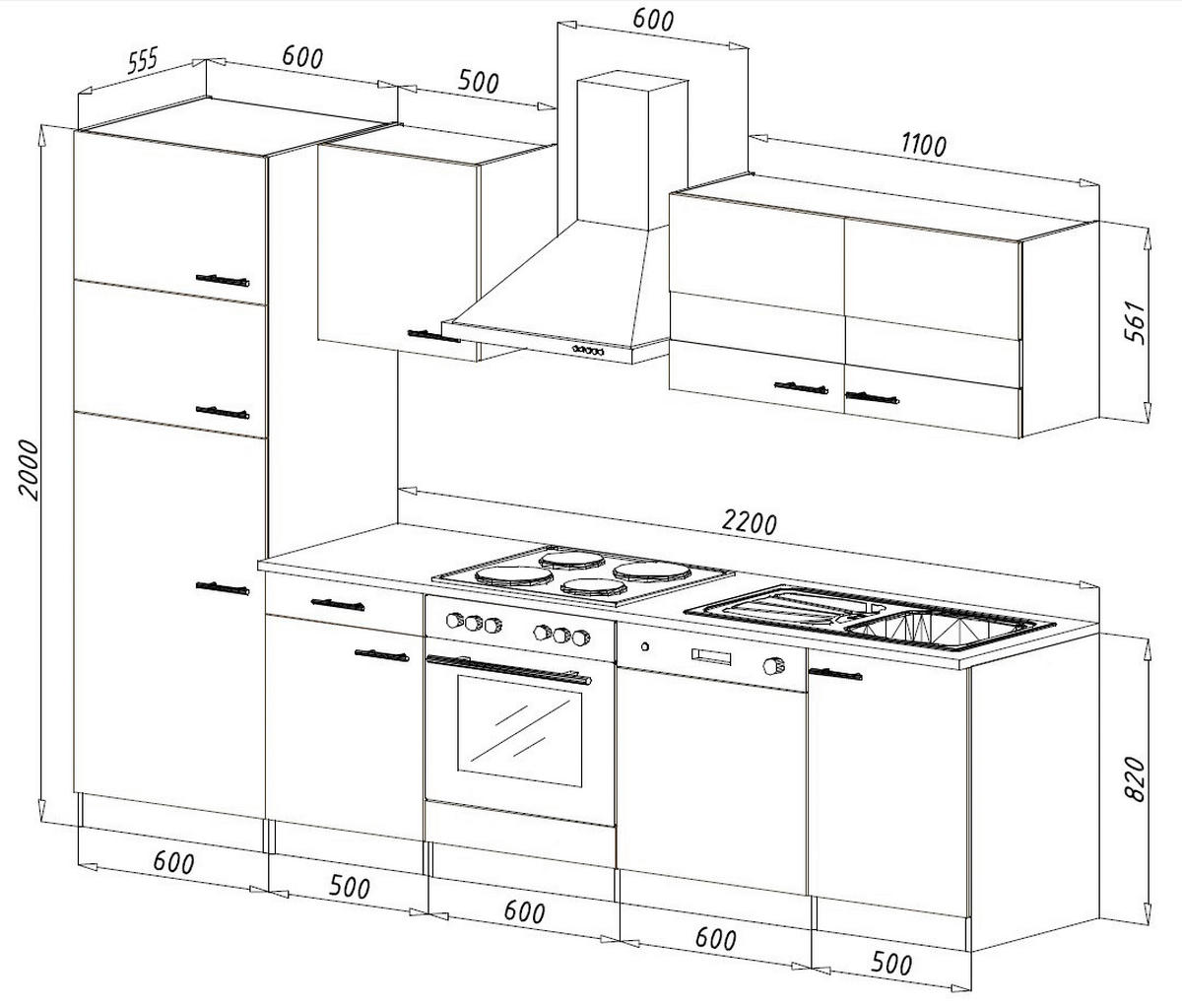 555
600
500
600
1100
561
2000
2200
820
600
500
600
600
500