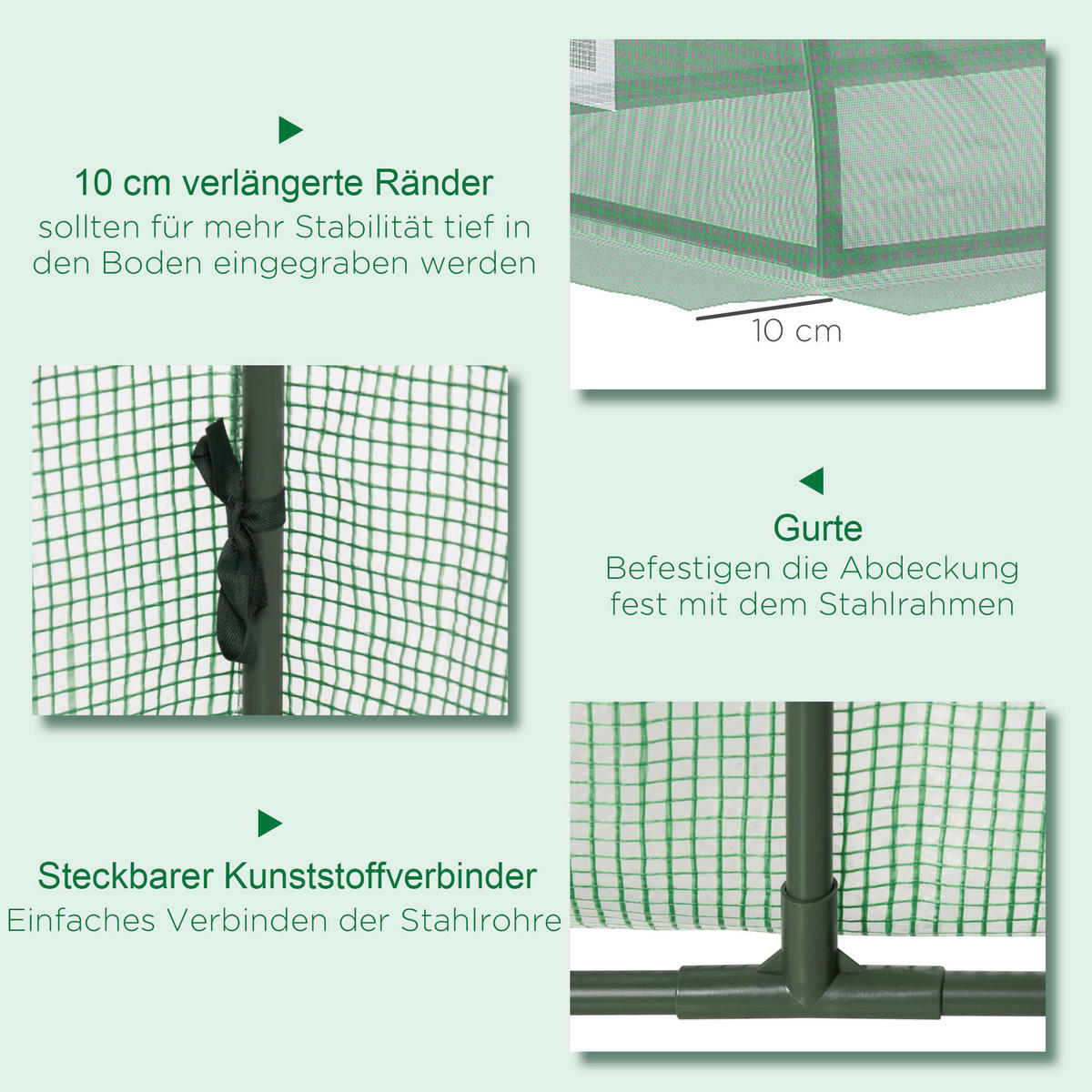 10 cm verlängerte Ränder
sollten für mehr Stabilität tief in den Boden eingegraben werden

10 cm

Gurte
Befestigen die Abdeckung fest mit dem Stahlrahmen

Steckbarer Kunststoffverbinder
Einfaches Verbinden der Stahlrohre