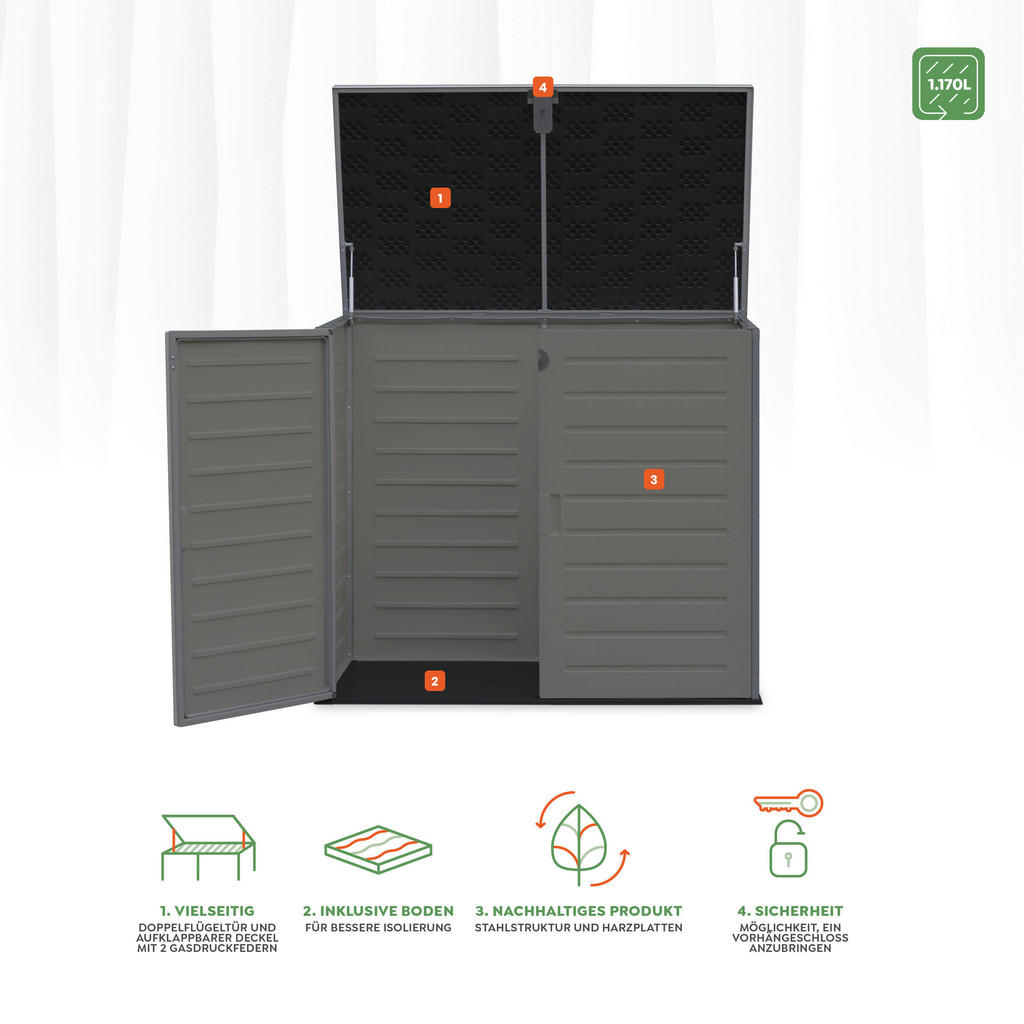 1.170L

4

1

3

2

1. VIELSEITIG
DOPPELFLÜGELTÜR UND AUFKLAPPBARER DECKEL MIT 2 GASDRUCKFEDERN

2. INKLUSIVE BODEN
FÜR BESSERE ISOLIERUNG

3. NACHHALTIGES PRODUKT
STAHLSTRUKTUR UND HARZPLATTEN

4. SICHERHEIT
MÖGLICHKEIT, EIN VORHÄNGESCHLOSS ANZUBRINGEN