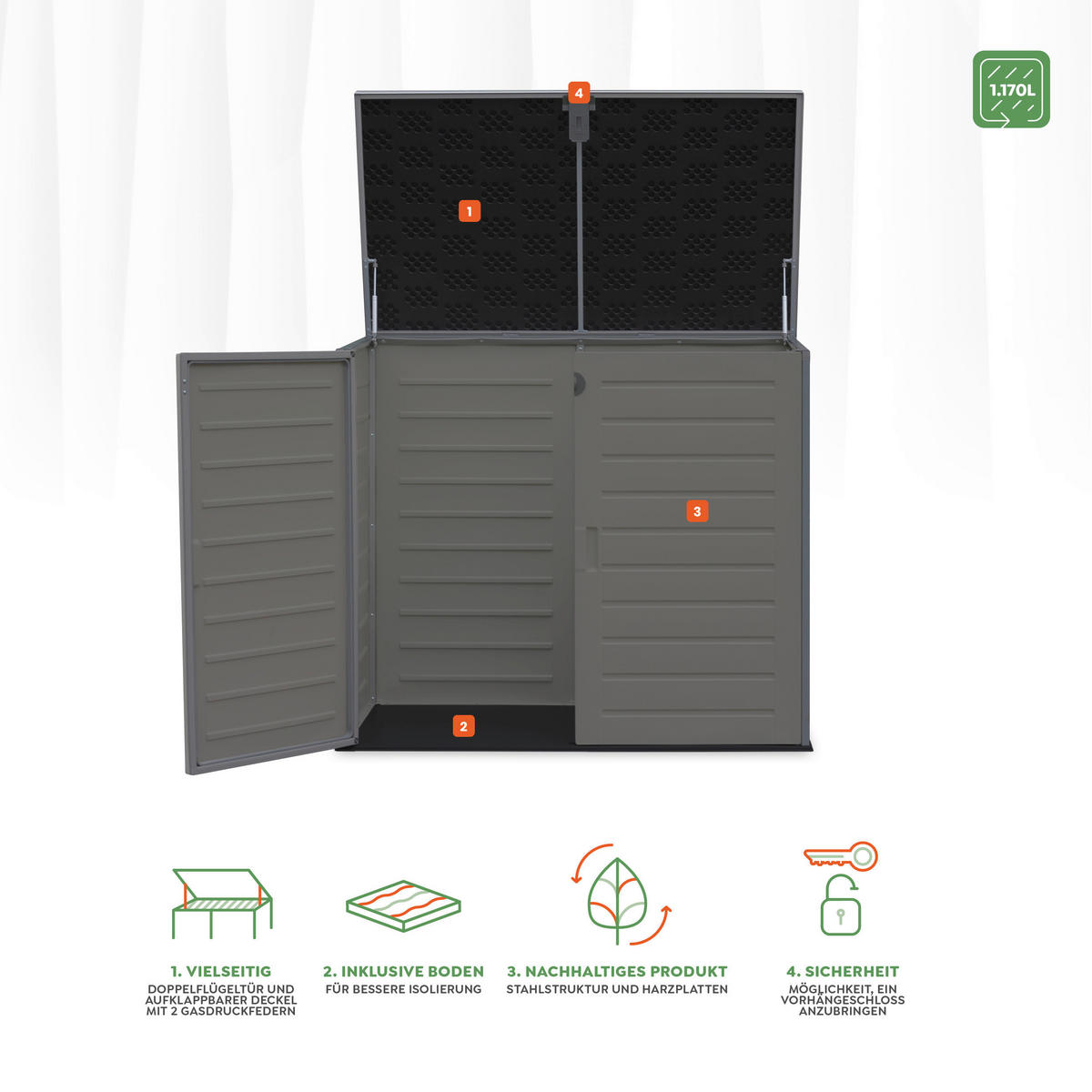 1.170L

4

1

3

2

1. VIELSEITIG
DOPPELFLÜGELTÜR UND AUFKLAPPBARER DECKEL MIT 2 GASDRUCKFEDERN

2. INKLUSIVE BODEN
FÜR BESSERE ISOLIERUNG

3. NACHHALTIGES PRODUKT
STAHLSTRUKTUR UND HARZPLATTEN

4. SICHERHEIT
MÖGLICHKEIT, EIN VORHÄNGESCHLOSS ANZUBRINGEN