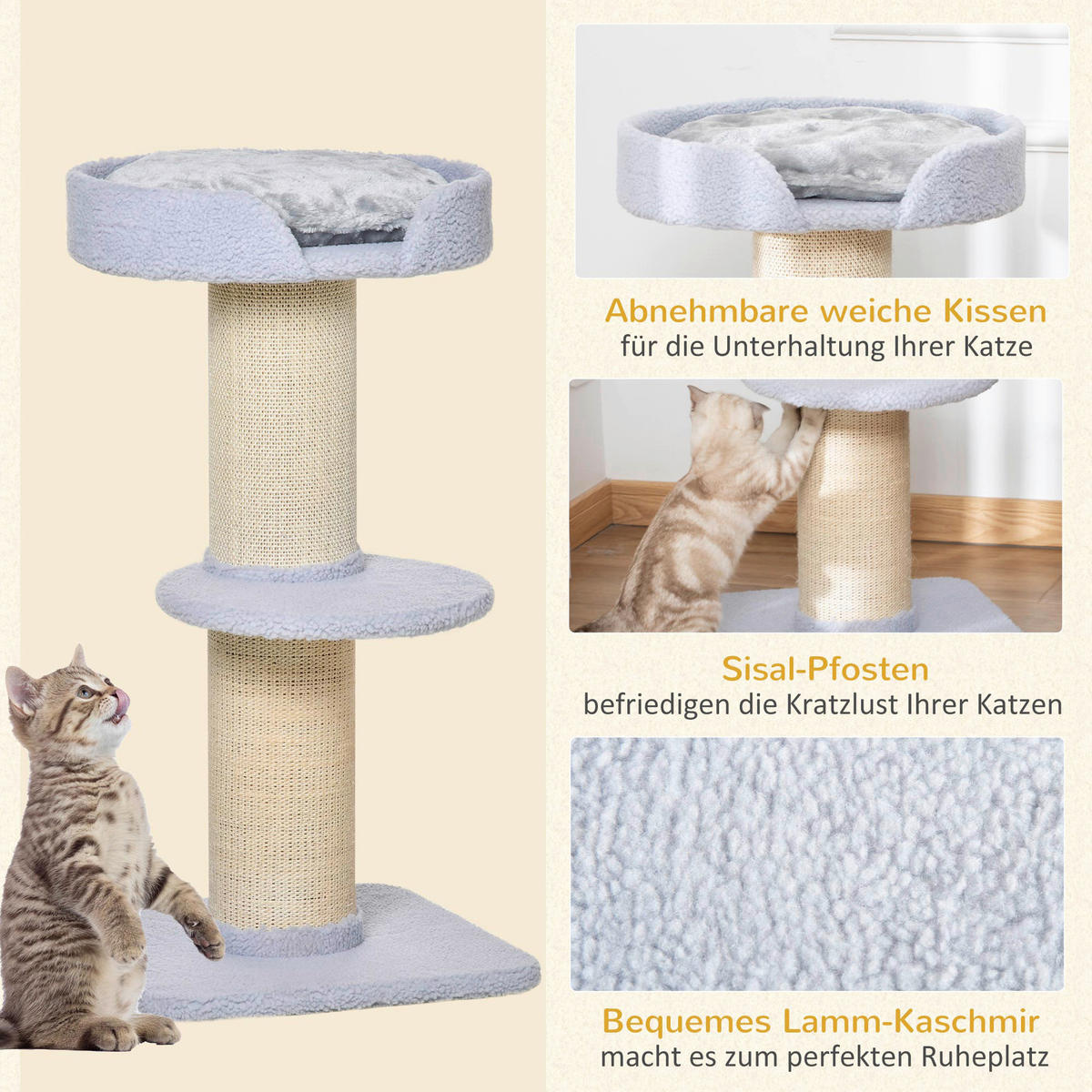 Abnehmbare weiche Kissen
für die Unterhaltung Ihrer Katze

Sisal-Pfosten
befriedigen die Kratzlust Ihrer Katzen

Bequemes Lamm-Kaschmir
macht es zum perfekten Ruheplatz