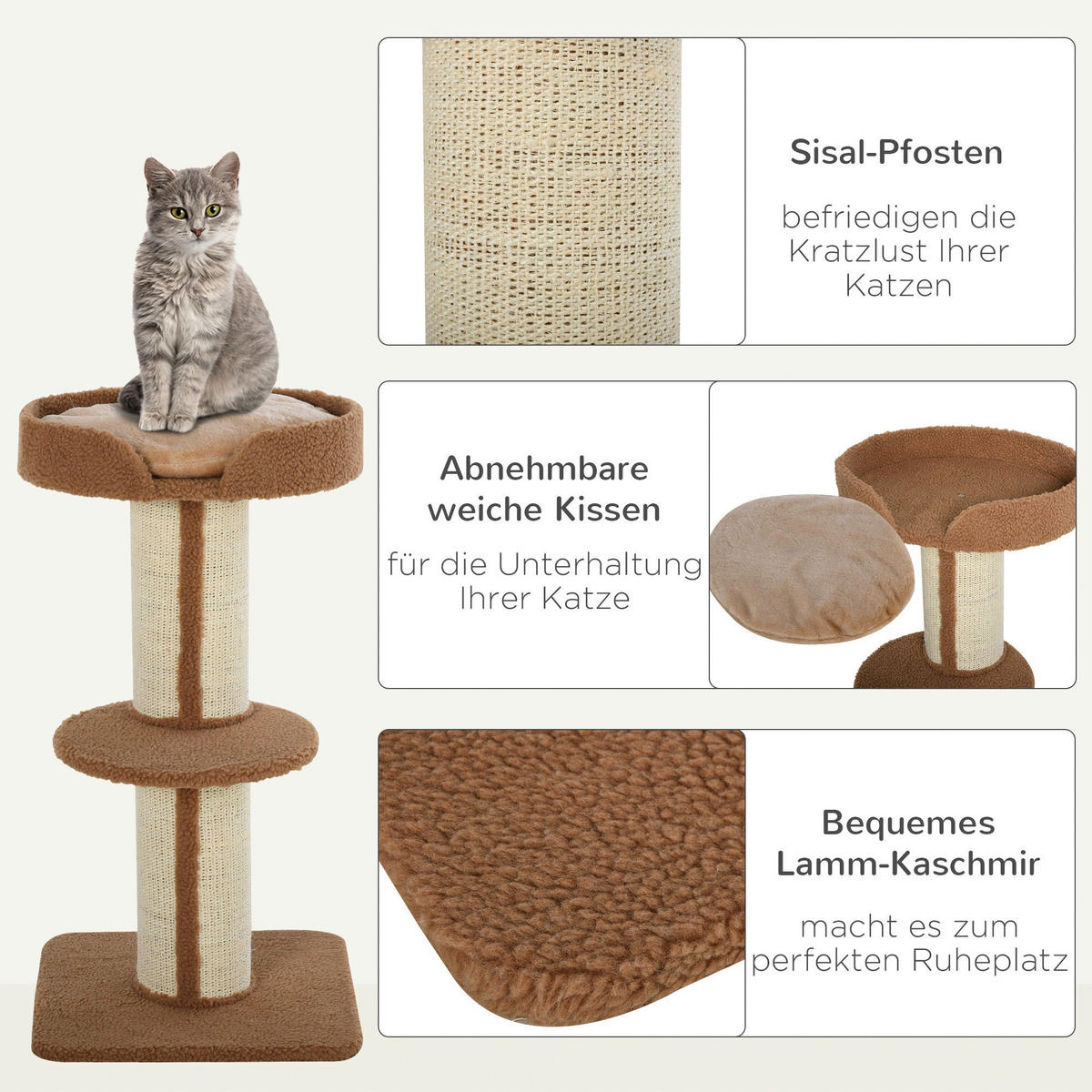 Sisal-Pfosten

befriedigen die Kratzlust Ihrer Katzen

Abnehmbare weiche Kissen

für die Unterhaltung Ihrer Katze

Bequemes Lamm-Kaschmir

macht es zum perfekten Ruheplatz