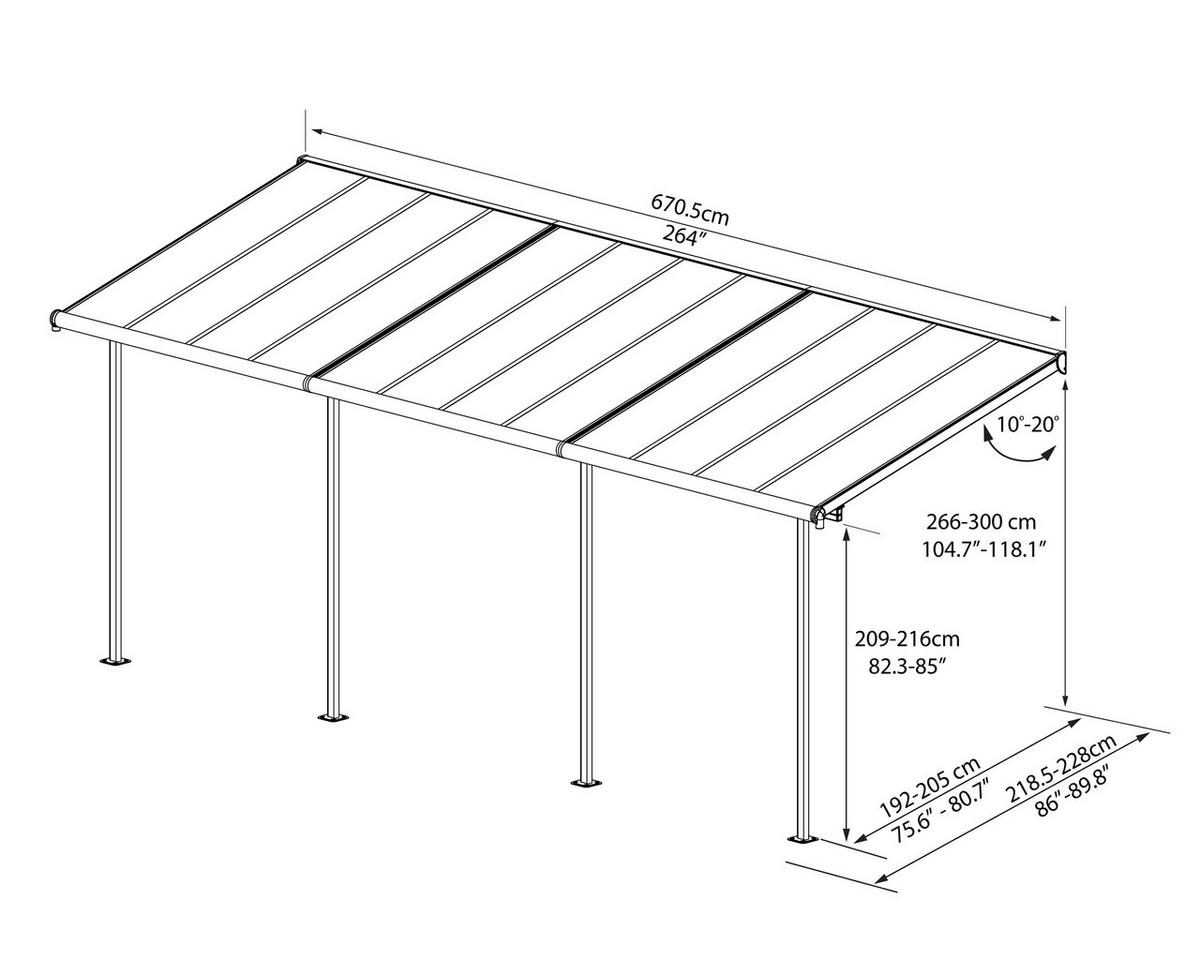 670.5cm
264″

10°-20°

266-300 cm
104.7″-118.1″

209-216cm
82.3-85″

192-205 cm
75.6″ - 80.7″

218.5-228cm
86″-89.8″