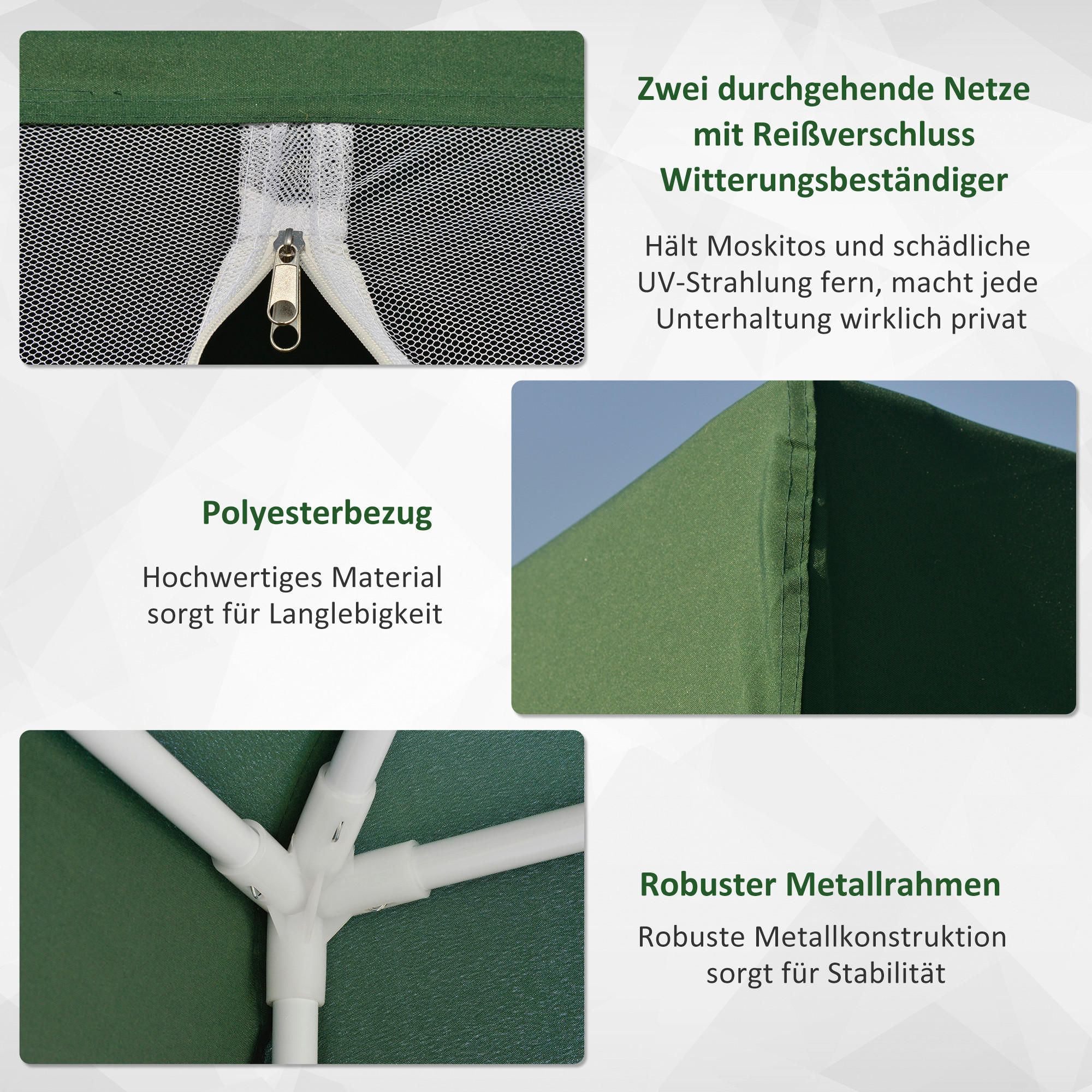 Zwei durchgehende Netze mit Reißverschluss Witterungsbeständiger

Hält Moskitos und schädliche UV-Strahlung fern, macht jede Unterhaltung wirklich privat

Polyesterbezug

Hochwertiges Material sorgt für Langlebigkeit

Robuster Metallrahmen

Robuste Metallkonstruktion sorgt für Stabilität