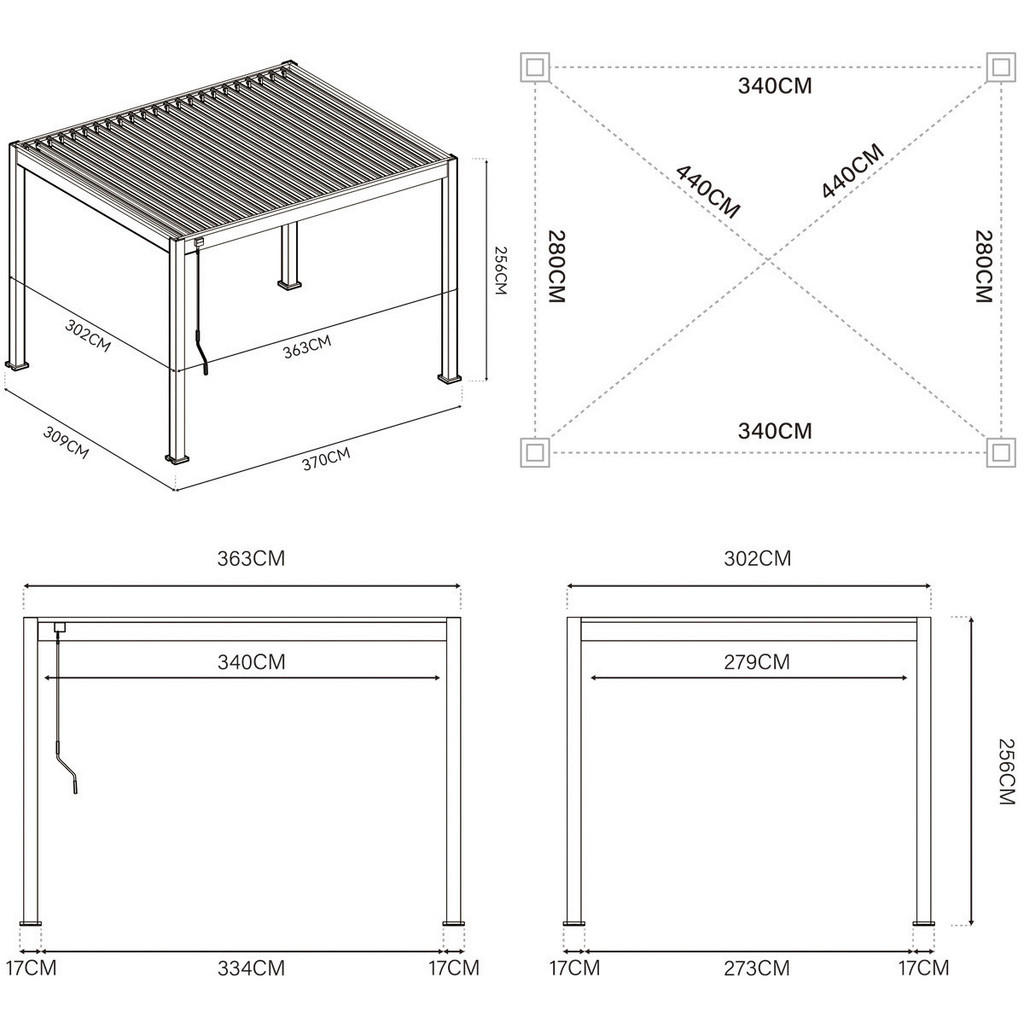 256CM
302CM
363CM
309CM
370CM

340CM
440CM
440CM
280CM
280CM
340CM

363CM
340CM
17CM
334CM
17CM

302CM
279CM
256CM
17CM
273CM
17CM