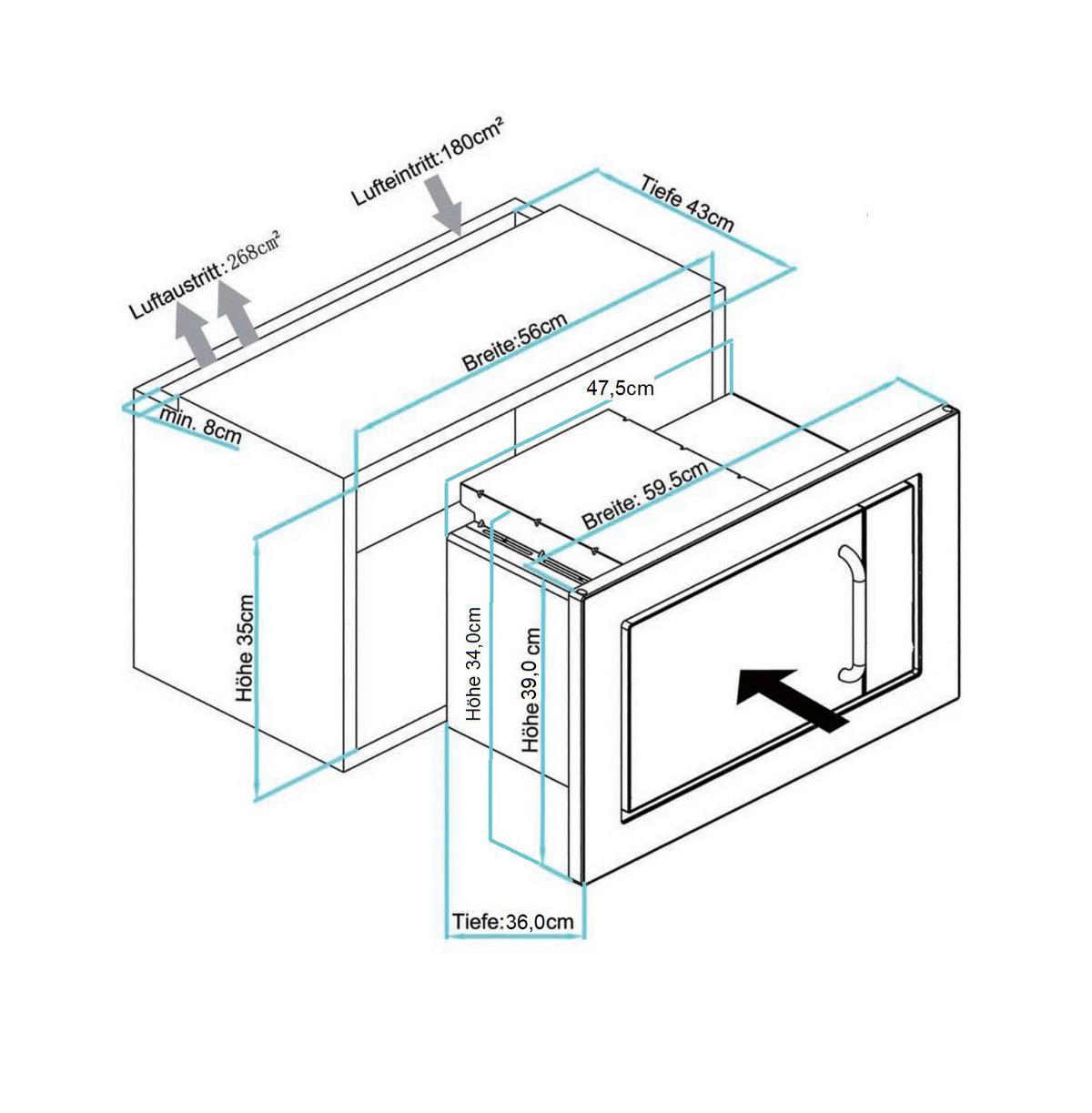 Lufteintritt:180cm²

Tiefe 43cm

Luftaustritt:268cm²

Breite:56cm

47,5cm

min. 8cm

Breite: 59.5cm

Höhe 35cm

Höhe 34,0cm

Höhe 39,0 cm

Tiefe:36,0cm