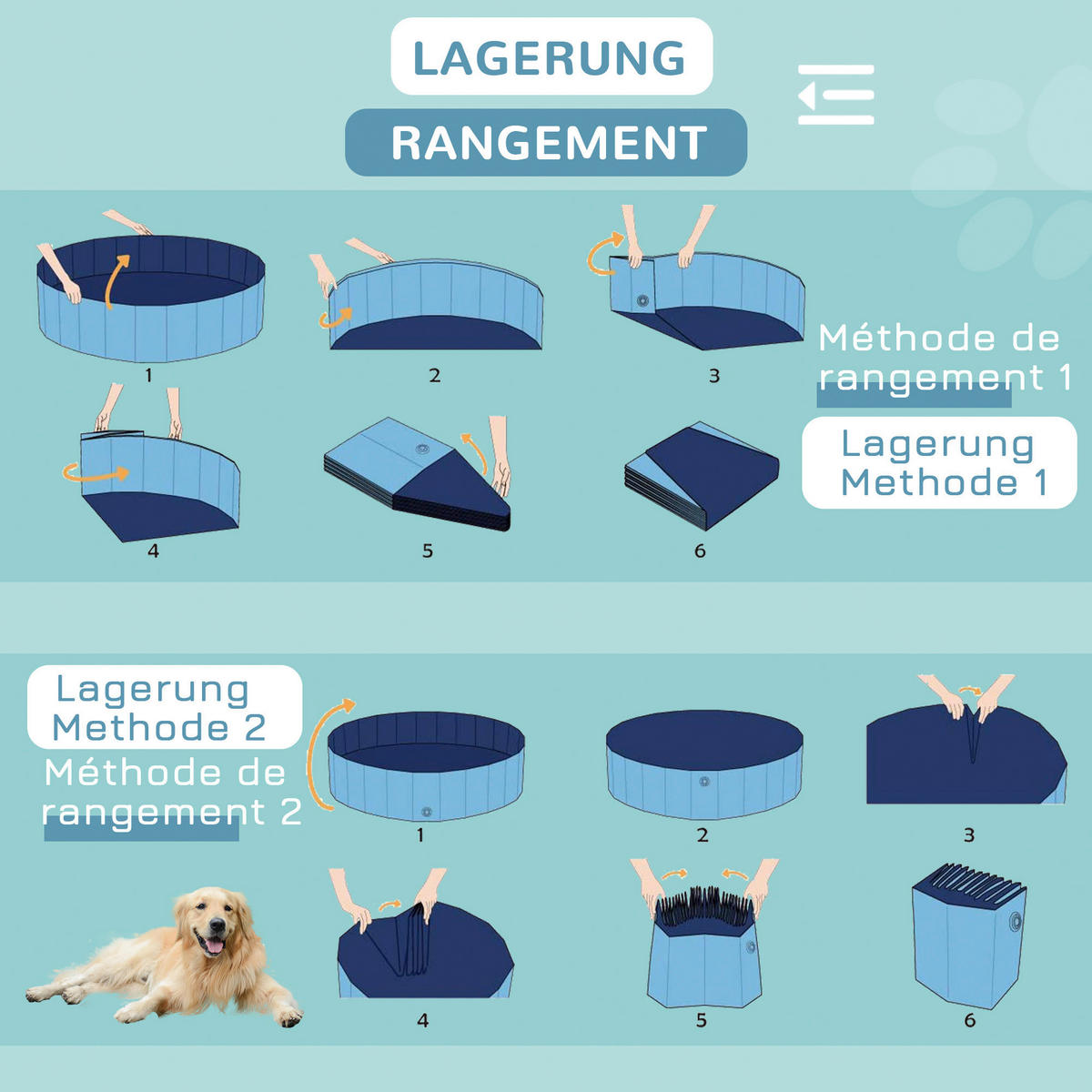 LAGERUNG

RANGEMENT

1

2

3

Méthode de rangement 1

Lagerung Methode 1

4

5

6

Lagerung Methode 2

Méthode de rangement 2

1

2

3

4

5

6