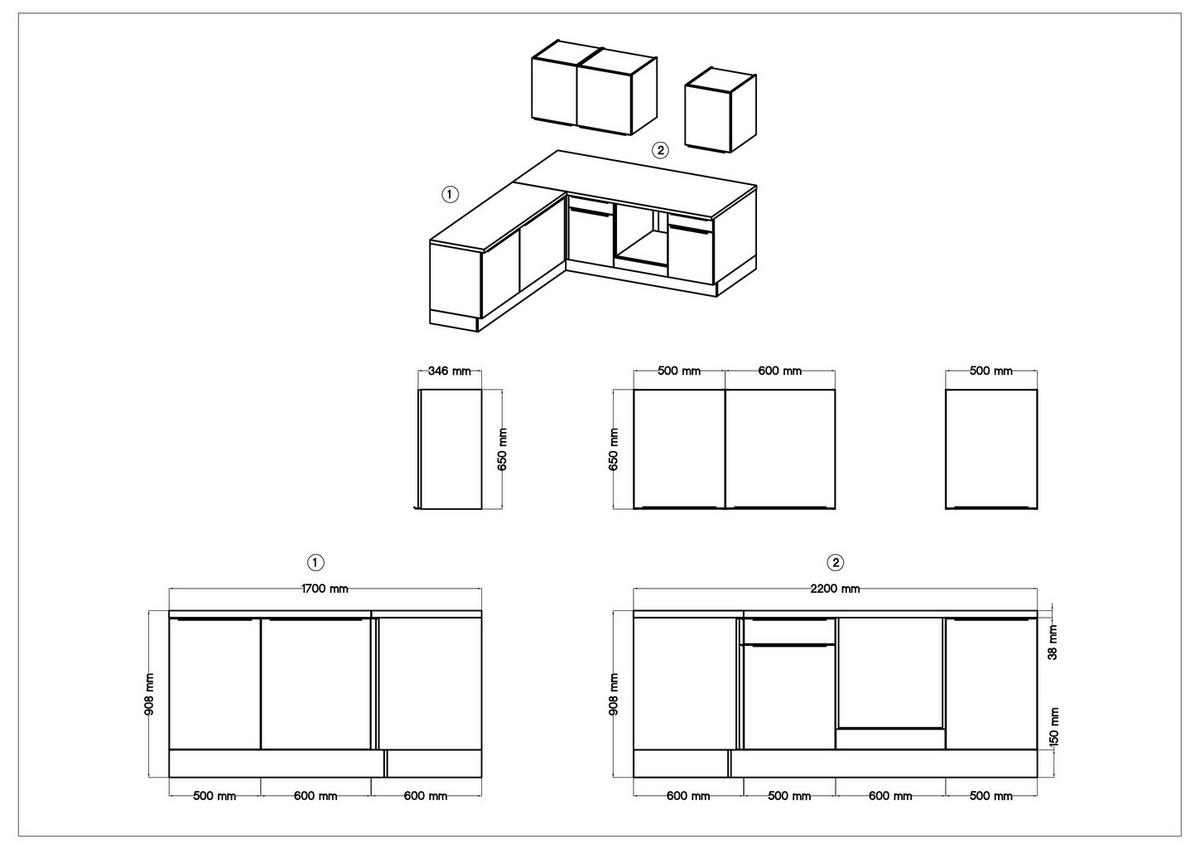 ②

①

346 mm

650 mm

500 mm

600 mm

650 mm

500 mm

①

1700 mm

908 mm

500 mm

600 mm

600 mm

②

2200 mm

908 mm

38 mm

150 mm

600 mm

500 mm

600 mm

500 mm