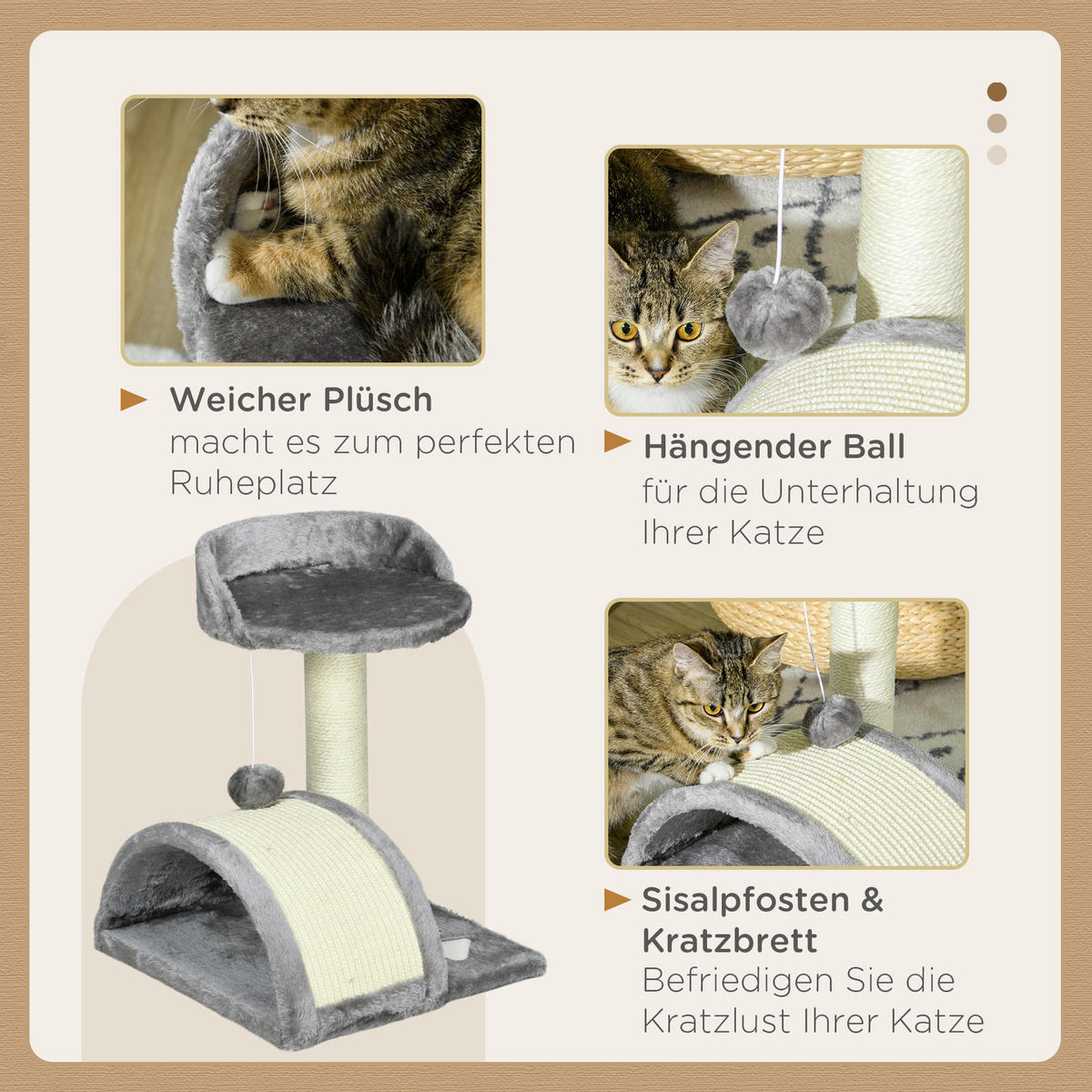 Weicher Plüsch
macht es zum perfekten Ruheplatz

Hängender Ball
für die Unterhaltung Ihrer Katze

Sisalpfosten & Kratzbrett
Befriedigen Sie die Kratzlust Ihrer Katze