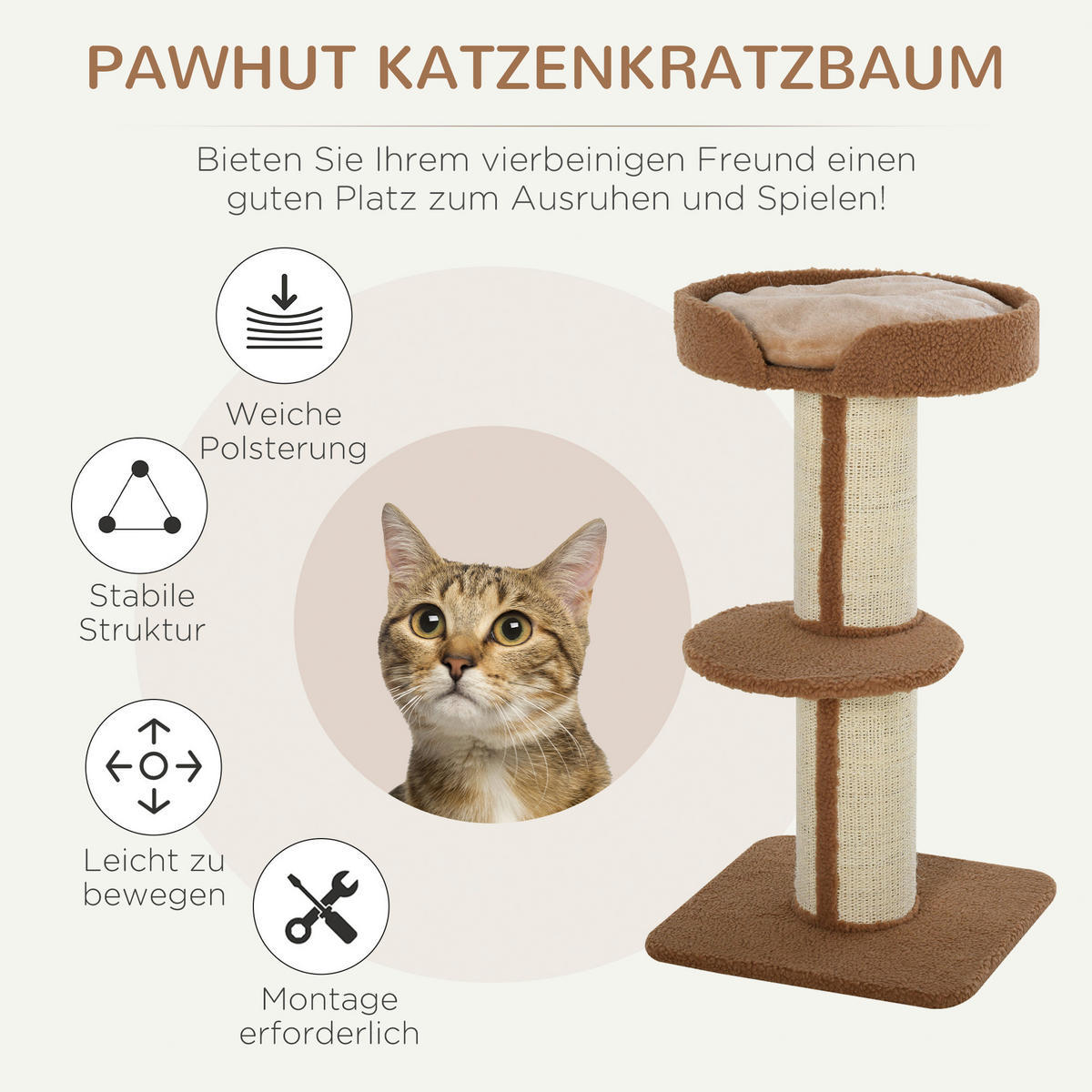 PAWHUT KATZENKRATZBAUM

Bieten Sie Ihrem vierbeinigen Freund einen guten Platz zum Ausruhen und Spielen!

Weiche Polsterung

Stabile Struktur

Leicht zu bewegen

Montage erforderlich