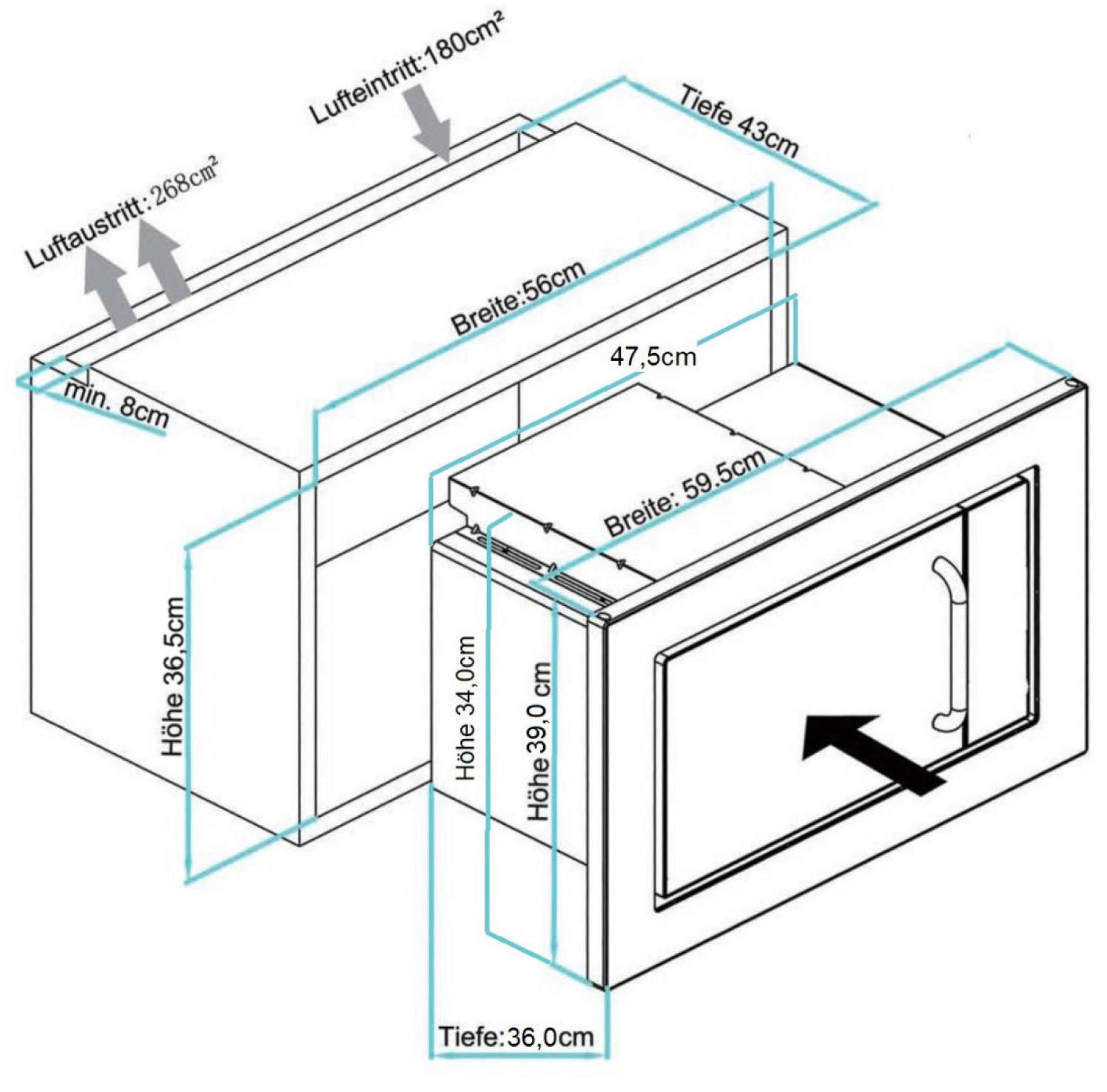 Lufteintritt:180cm²

Tiefe 43cm

Luftaustritt:268cm²

Breite:56cm

47,5cm

min. 8cm

Breite: 59.5cm

Höhe 36,5cm

Höhe 34,0cm

Höhe 39,0 cm

Tiefe:36,0cm