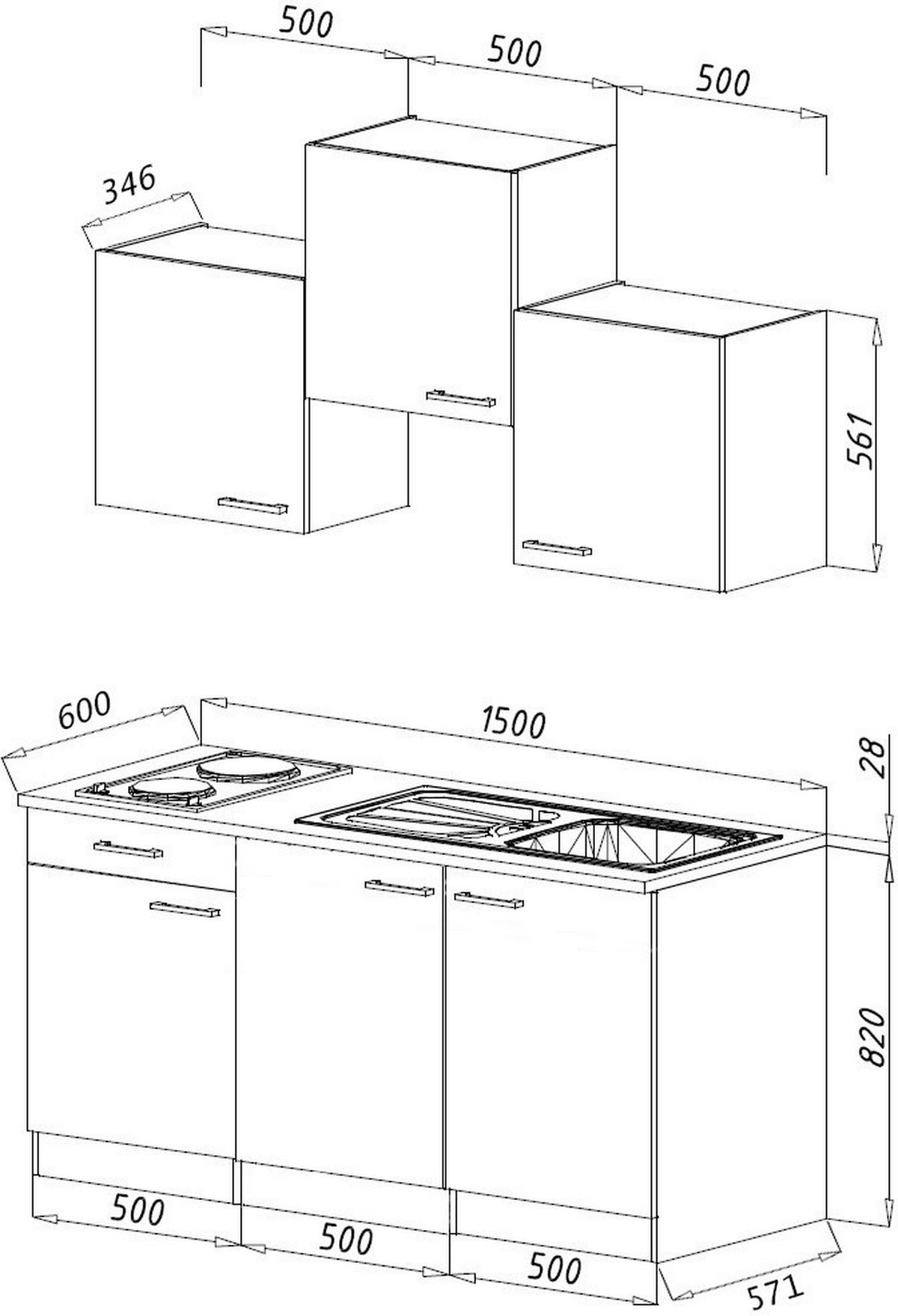 500
500
500
346
561
600
1500
28
820
500
500
500
571